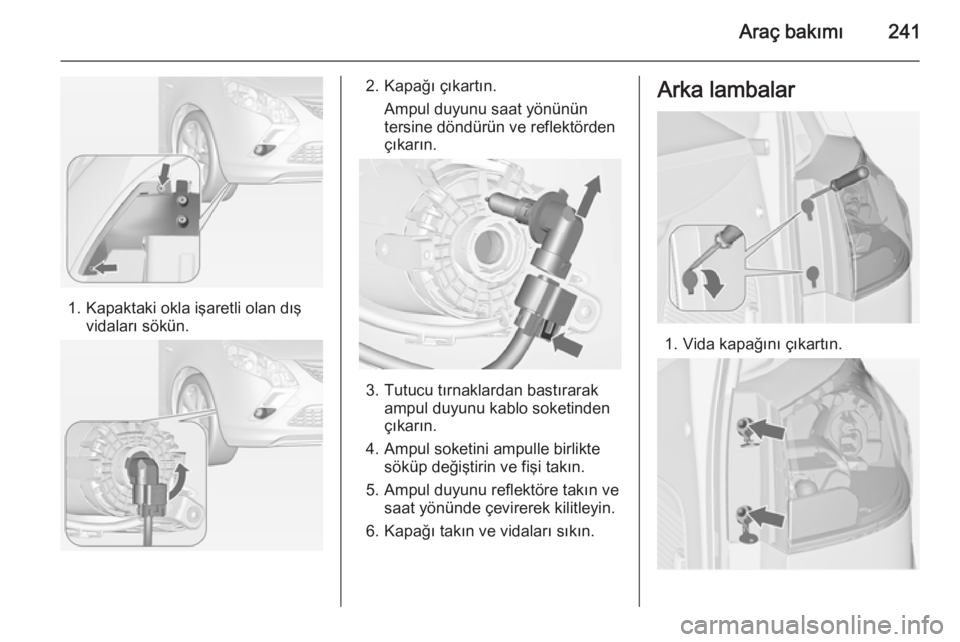 Araç bakımı 241

1. Kapaktaki okla işaretli olan dış vidaları sökün.

2. Kapağı çıkartın.
Ampul duyunu saat yönünün tersine döndürün ve reflektörden çıkarın.

3. Tutucu tırnaklardan bastırarak ampul duyunu kablo soketinden çıkarın.

4. Ampul soketini ampulle birlikte söküp değiştirin ve fişi takın.

5. Ampul duyunu reflektöre takın ve saat yönünde çevirerek kilitleyin.

6. Kapağı takın ve vidaları sıkın.

Arka lambalar

1. Vida kapağını çıkartın.

carmanualsonline.info