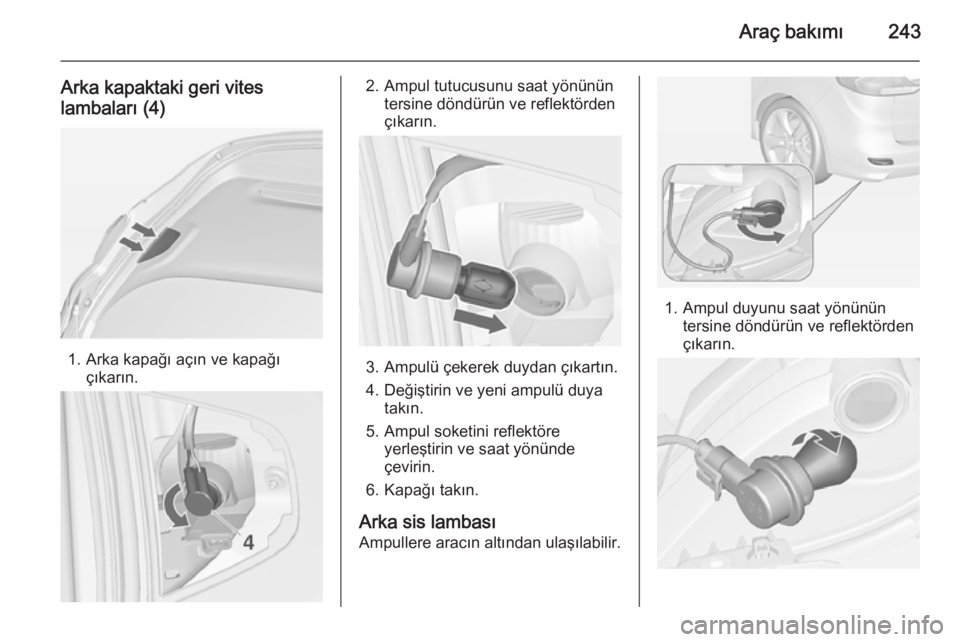 Araç bakımı 243

Arka kapaktaki geri vites lambaları (4)

1. Arka kapağı açın ve kapağı çıkarın.

4

2. Ampul tutucusunu saat yönünün tersine döndürün ve reflektörden çıkarın.

3. Ampulü çekerek duydan çıkartın.

4. Değiştirin ve yeni ampulü duya takın.

5. Ampul soketini reflektöre yerleştirin ve saat yönünde çevirin.

6. Kapağı takın.

Arka sis lambası
Ampullere aracın altından ulaşılabilir.

1. Ampul duyunu saat yönünün tersine döndürün ve reflektörden çıkarın.

carmanualsonline.info