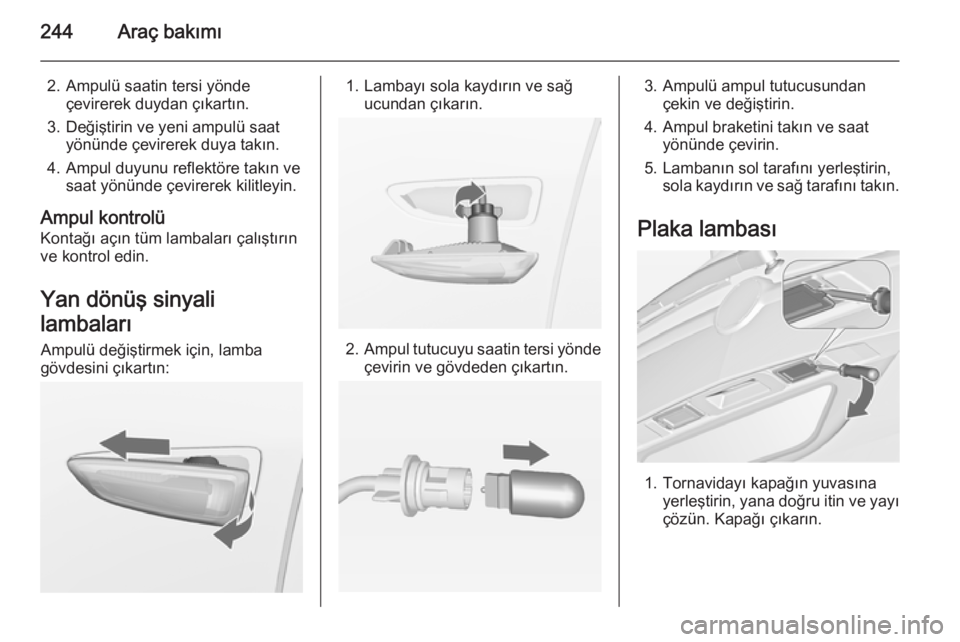 244 Araç bakımı

2. Ampulü saatin tersi yönde çevirerek duydan çıkartın.

3. Değiştirin ve yeni ampulü saat yönünde çevirerek duya takın.

4. Ampul duyunu reflektöre takın ve saat yönünde çevirerek kilitleyin.

Ampul kontrolü
Kontağı açın tüm lambaları çalıştırın ve kontrol edin.

Yan dönüş sinyali lambaları
Ampulü değiştirmek için, lamba gövdesini çıkartın:

1. Lambayı sola kaydırın ve sağ ucundan çıkarın.

2. Ampul tutucuyu saatin tersi yönde çevirin ve gövdeden çıkartın.

3. Ampulü ampul tutucusundan çekin ve değiştirin.

4. Ampul braketini takın ve saat yönünde çevirin.

5. Lambanın sol tarafını yerleştirin, sola kaydırın ve sağ tarafını takın.

Plaka lambası

1. Tornavidayı kapağın yuvasına yerleştirin, yana doğru itin ve yayı çözün. Kapağı çıkarın.

carmanualsonline.info