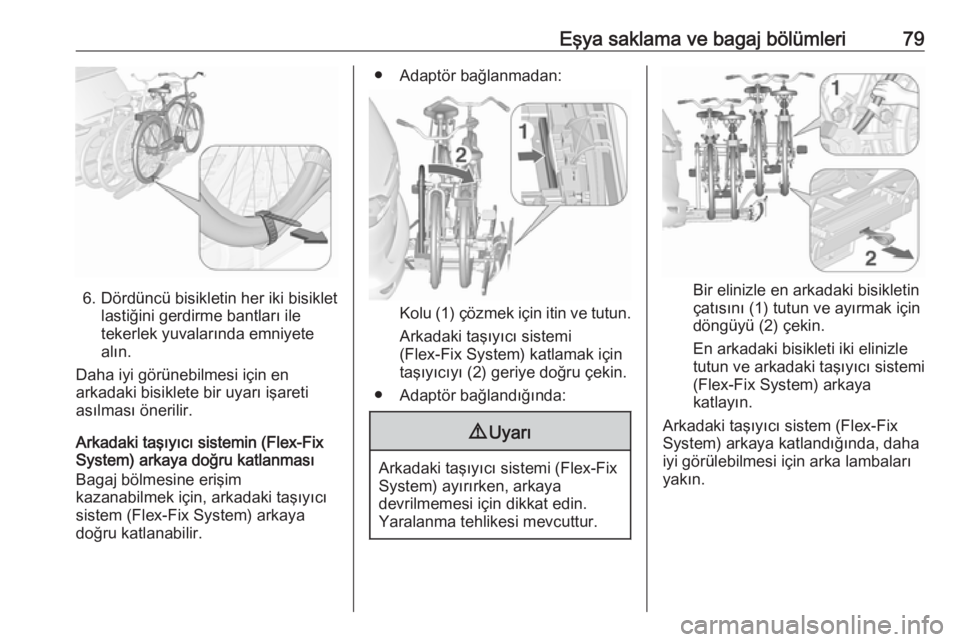 Eşya saklama ve bagaj bölümleri 79

6. Dördüncü bisikletin her iki bisiklet lastiğini gerdirme bantları ile tekerlek yuvalarında emniyete alın.

Daha iyi görünebilmesi için en arkadaki bisiklete bir uyarı işareti asılması önerilir.

Arkadaki taşıyıcı sistemin (Flex-Fix System) arkaya doğru katlanması

Bagaj bölmesine erişim kazanabilmek için, arkadaki taşıyıcı sistem (Flex-Fix System) arkaya doğru katlanabilir.

● Adaptör bağlanmadan:

1

2

Kolu (1) çözmek için itin ve tutun.

Arkadaki taşıyıcı sistemi (Flex-Fix System) katlamak için taşıyıcıyı (2) geriye doğru çekin.

● Adaptör bağlandığında:

⚠ Uyarı

Arkadaki taşıyıcı sistemi (Flex-Fix System) ayırırken, arkaya devrilmemesi için dikkat edin. Yaralanma tehlikesi mevcuttur.

1

2

Bir elinizle en arkadaki bisikletin çatısını (1) tutun ve ayırmak için döngüyü (2) çekin.

En arkadaki bisikleti iki elinizle tutun ve arkadaki taşıyıcı sistemi (Flex-Fix System) arkaya katlayın.

Arkadaki taşıyıcı sistem (Flex-Fix System) arkaya katlandığında, daha iyi görülebilmesi için arka lambaları yakın.

carmanualsonline.info