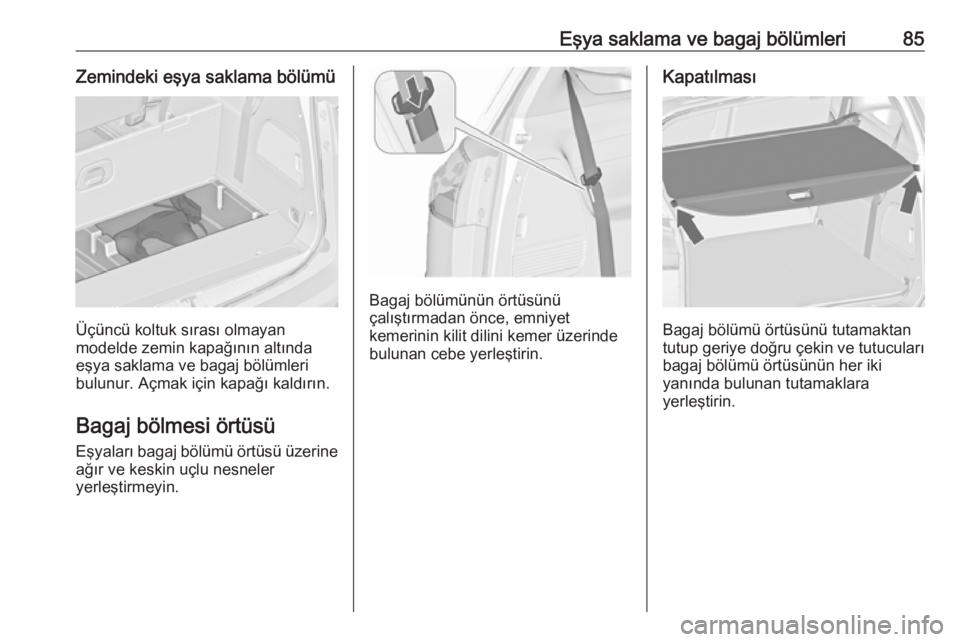 Eşya saklama ve bagaj bölümleri 85

Zemindeki eşya saklama bölümü

Üçüncü koltuk sırası olmayan modelde zemin kapağının altında eşya saklama ve bagaj bölümleri bulunur. Açmak için kapağı kaldırın.

Bagaj bölmesi örtüsü

Eşyaları bagaj bölümü örtüsü üzerine ağır ve keskin uçlu nesneler yerleştirmeyin.

Bagaj bölümünün örtüsünü çalıştırmadan önce, emniyet kemerinin kilit dilini kemer üzerinde bulunan cebe yerleştirin.

Kapatılması

Bagaj bölümü örtüsünü tutamaktan tutup geriye doğru çekin ve tutucuları bagaj bölümü örtüsünün her iki yanında bulunan tutamaklara yerleştirin.

carmanualsonline.info