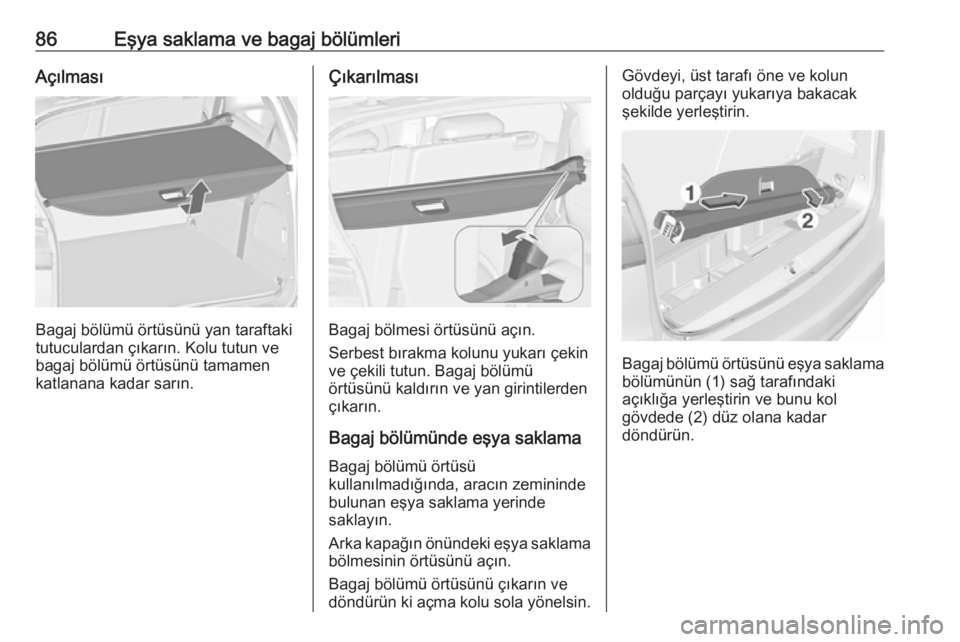 86 Eşya saklama ve bagaj bölümleri

Açılması

Bagaj bölümü örtüsünü yan taraftaki tutuculardan çıkarın. Kolu tutun ve bagaj bölümü örtüsünü tamamen katlanana kadar sarın.

Çıkarılması

Bagaj bölmesi örtüsünü açın.

Serbest bırakma kolunu yukarı çekin ve çekili tutun. Bagaj bölümü örtüsünü kaldırın ve yan girintilerden çıkarın.

Bagaj bölümünde eşya saklama

Bagaj bölümü örtüsü kullanılmadığında, aracın zemininde bulunan eşya saklama yerinde saklayın.

Arka kapağın önündeki eşya saklama bölmesinin örtüsünü açın.

Bagaj bölümü örtüsünü çıkarın ve döndürün ki açma kolu sola yönelsin.

Gövdeyi, üst tarafı öne ve kolun olduğu parçayı yukarıya bakacak şekilde yerleştirin.

1
2

Bagaj bölümü örtüsünü eşya saklama bölümünün (1) sağ tarafındaki açıklığa yerleştirin ve bunu kol gövdede (2) düz olana kadar döndürün.

carmanualsonline.info