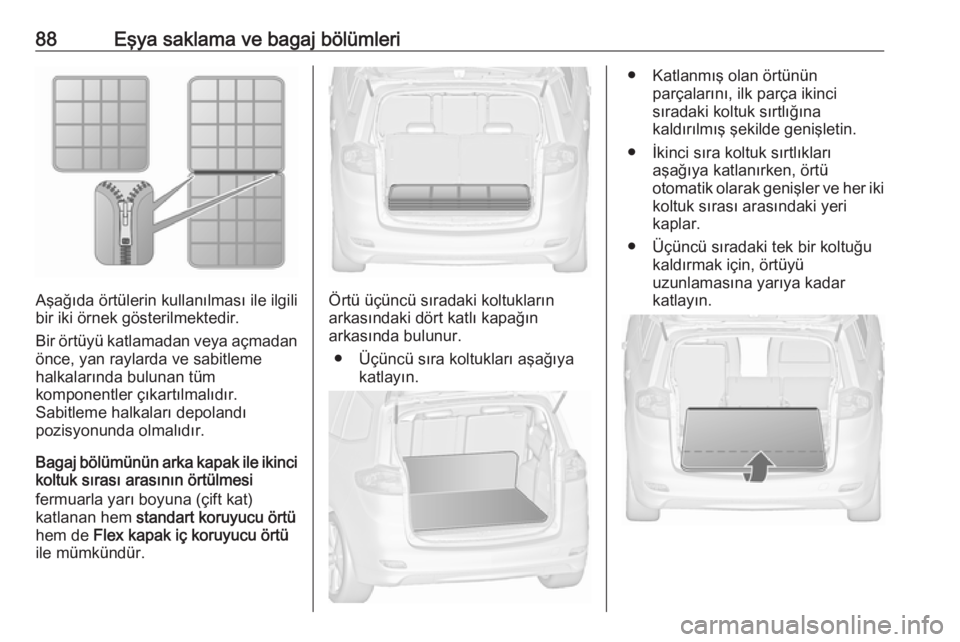 88 Eşya saklama ve bagaj bölümleri

Aşağıda örtülerin kullanılması ile ilgili bir iki örnek gösterilmektedir.

Bir örtüyü katlamadan veya açmadan önce, yan raylarda ve sabitleme halkalarında bulunan tüm komponentler çıkartılmalıdır. Sabitleme halkaları depolandı pozisyonunda olmalıdır.

Bagaj bölümünün arka kapak ile ikinci koltuk sırası arasının örtülmesi
fermuarla yarı boyuna (çift kat) katlanan hem standart koruyucu örtü hem de Flex kapak iç koruyucu örtü ile mümkündür.

Örtü üçüncü sıradaki koltukların arkasındaki dört katlı kapağın arkasında bulunur.

● Üçüncü sıra koltukları aşağıya katlayın.

● Katlanmış olan örtünün parçalarını, ilk parça ikinci sıradaki koltuk sırtlığına kaldırılmış şekilde genişletin.

● İkinci sıra koltuk sırtlıkları aşağıya katlanırken, örtü otomatik olarak genişler ve her iki koltuk sırası arasındaki yeri kaplar.

● Üçüncü sıradaki tek bir koltuğu kaldırmak için, örtüyü uzunlamasına yarıya kadar katlayın.

carmanualsonline.info