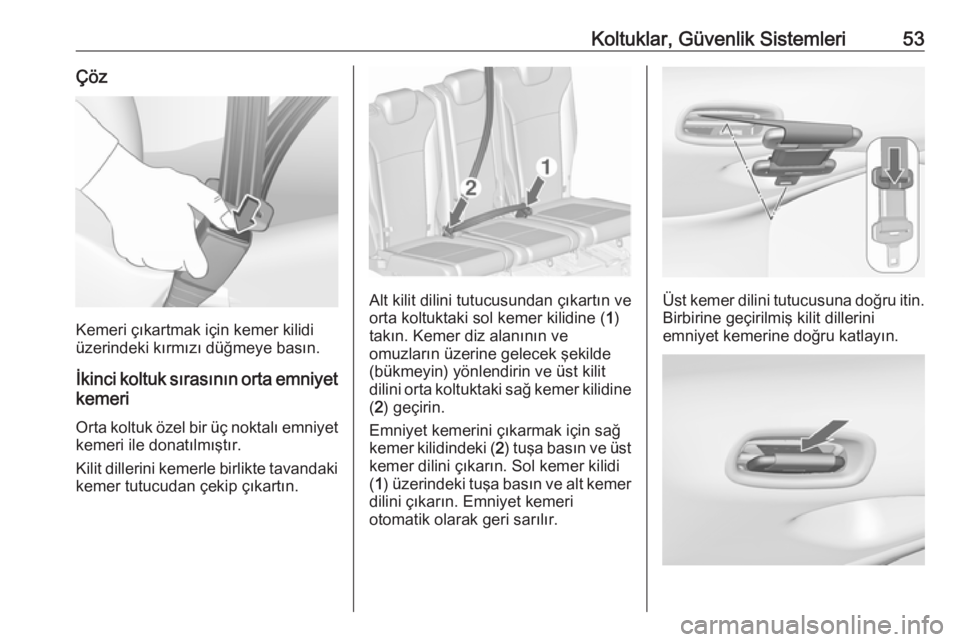 Koltuklar, Güvenlik Sistemleri 53

Çöz

Kemeri çıkartmak için kemer kilidi üzerindeki kırmızı düğmeye basın.

İkinci koltuk sırasının orta emniyet kemeri

Orta koltuk özel bir üç noktalı emniyet kemeri ile donatılmıştır.

Kilit dillerini kemerle birlikte tavandaki kemer tutucudan çekip çıkartın.

2
1

Alt kilit dilini tutucusundan çıkartın ve orta koltuktaki sol kemer kilidine (1) takın. Kemer diz alanının ve omuzların üzerine gelecek şekilde (bükmeyin) yönlendirin ve üst kilit dilini orta koltuktaki sağ kemer kilidine (2) geçirin.

Emniyet kemerini çıkarmak için sağ kemer kilidindeki (2) tuşa basın ve üst kemer dilini çıkarın. Sol kemer kilidi (1) üzerindeki tuşa basın ve alt kemer dilini çıkarın. Emniyet kemeri otomatik olarak geri sarılır.

Üst kemer dilini tutucusuna doğru itin. Birbirine geçirilmiş kilit dillerini emniyet kemerine doğru katlayın.

carmanualsonline.info