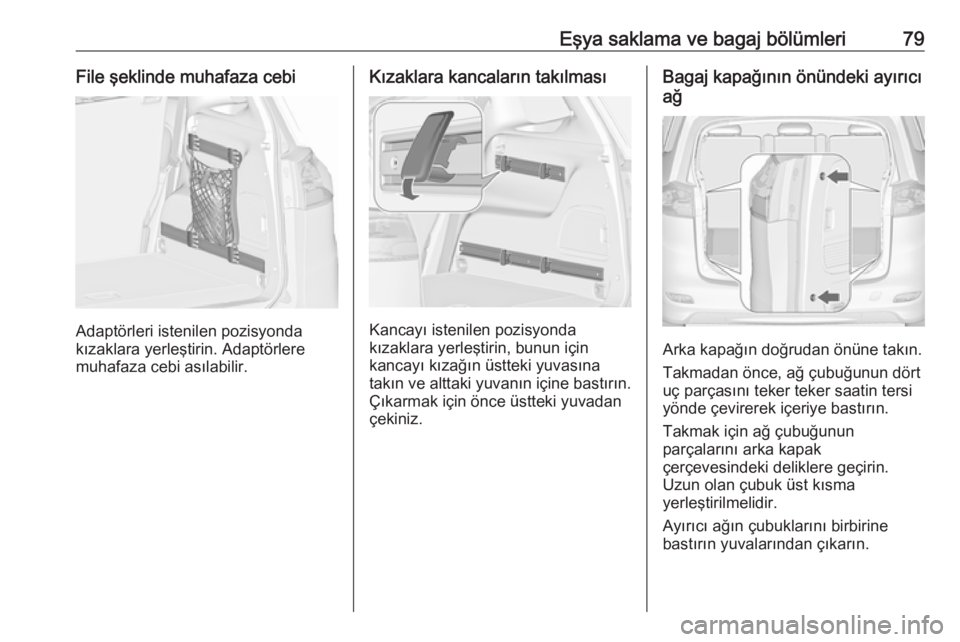 Eşya saklama ve bagaj bölümleri 79

File şeklinde muhafaza cebi

Adaptörleri istenilen pozisyonda kızaklara yerleştirin. Adaptörlere muhafaza cebi asılabilir.

Kızaklara kancaların takılması

Kancayı istenilen pozisyonda kızaklara yerleştirin, bunun için kancayı kızağın üstteki yuvasına takın ve alttaki yuvanın içine bastırın. Çıkarmak için önce üstteki yuvadan çekiniz.

Bagaj kapağının önündeki ayırıcı ağ

Arka kapağın doğrudan önüne takın.

Takmadan önce, ağ çubuğunun dört uç parçasını teker teker saatin tersi yönde çevirerek içeriye bastırın.

Takmak için ağ çubuğunun parçalarını arka kapak çerçevesindeki deliklere geçirin. Uzun olan çubuk üst kısma yerleştirilmelidir.

Ayırıcı ağın çubuklarını birbirine bastırın yuvalarından çıkarın.

carmanualsonline.info