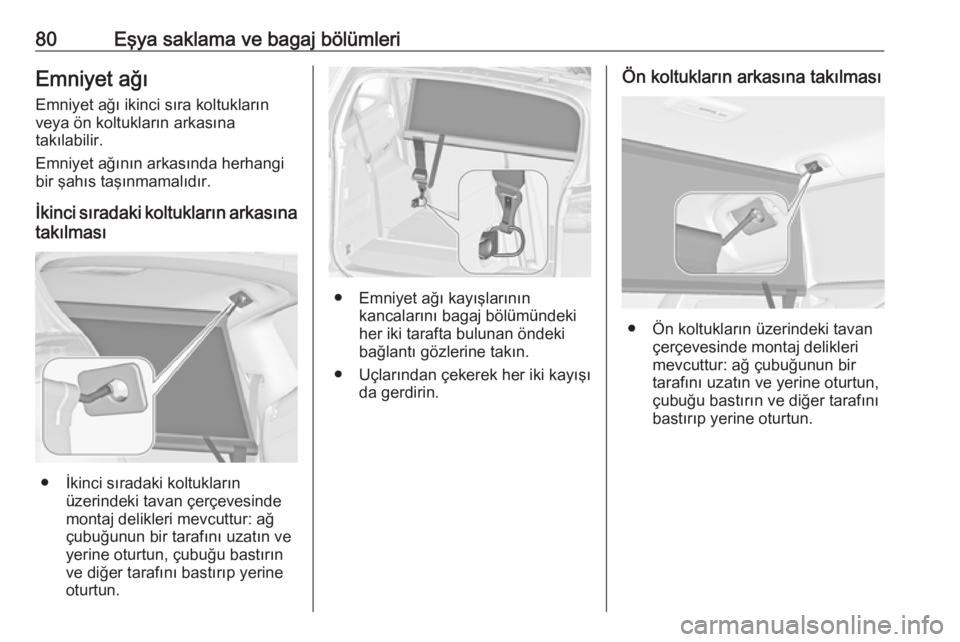 80 Eşya saklama ve bagaj bölümleri

Emniyet ağı

Emniyet ağı ikinci sıra koltukların veya ön koltukların arkasına takılabilir.

Emniyet ağının arkasında herhangi bir şahıs taşınmamalıdır.

İkinci sıradaki koltukların arkasına takılması

● İkinci sıradaki koltukların üzerindeki tavan çerçevesinde montaj delikleri mevcuttur: ağ çubuğunun bir tarafını uzatın ve yerine oturtun, çubuğu bastırın ve diğer tarafını bastırıp yerine oturtun.

● Emniyet ağı kayışlarının kancalarını bagaj bölümündeki her iki tarafta bulunan öndeki bağlantı gözlerine takın.

● Uçlarından çekerek her iki kayışı da gerdirin.

Ön koltukların arkasına takılması

● Ön koltukların üzerindeki tavan çerçevesinde montaj delikleri mevcuttur: ağ çubuğunun bir tarafını uzatın ve yerine oturtun, çubuğu bastırın ve diğer tarafını bastırıp yerine oturtun.

carmanualsonline.info