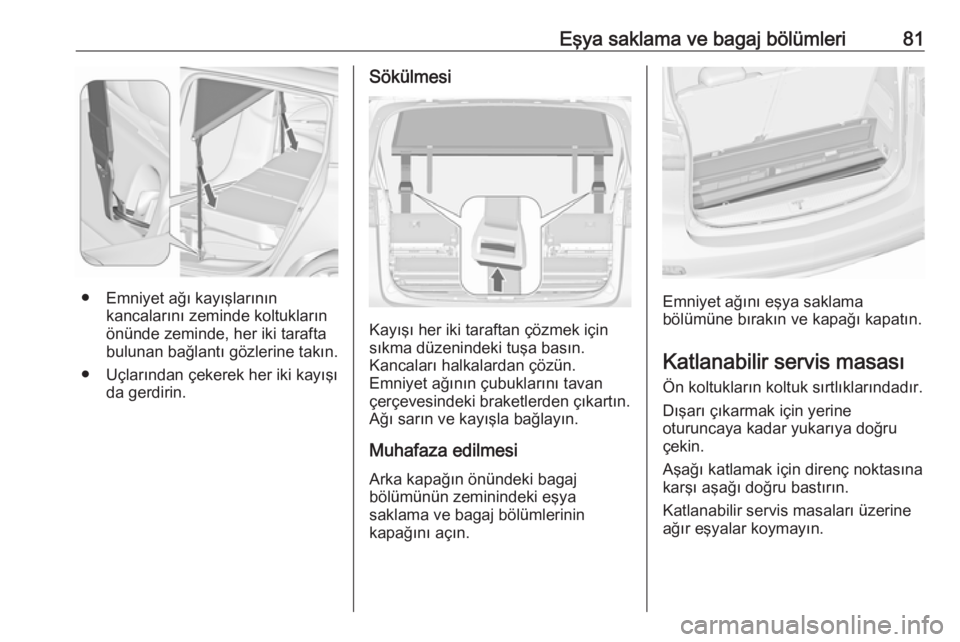 Eşya saklama ve bagaj bölümleri 81

● Emniyet ağı kayışlarının kancalarını zeminde koltukların önünde zeminde, her iki tarafta bulunan bağlantı gözlerine takın.

● Uçlarından çekerek her iki kayışı da gerdirin.

Sökülmesi

Kayışı her iki taraftan çözmek için sıkma düzenindeki tuşa basın. Kancaları halkalardan çözün. Emniyet ağının çubuklarını tavan çerçevesindeki braketlerden çıkartın. Ağı sarın ve kayışla bağlayın.

Muhafaza edilmesi

Arka kapağın önündeki bagaj bölümünün zeminindeki eşya saklama ve bagaj bölümlerinin kapağını açın.

Emniyet ağını eşya saklama bölümüne bırakın ve kapağı kapatın.

Katlanabilir servis masası

Ön koltukların koltuk sırtlıklarındadır.

Dışarı çıkarmak için yerine oturuncaya kadar yukarıya doğru çekin.

Aşağı katlamak için direnç noktasına karşı aşağı doğru bastırın.

Katlanabilir servis masaları üzerine ağır eşyalar koymayın.

carmanualsonline.info