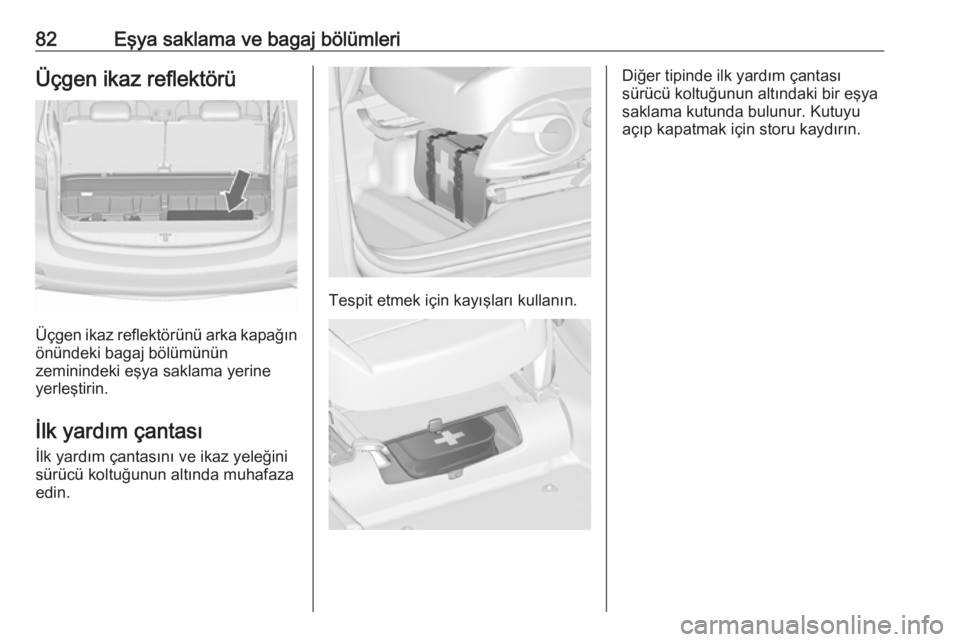 82 Eşya saklama ve bagaj bölümleri

Üçgen ikaz reflektörü

Üçgen ikaz reflektörünü arka kapağın önündeki bagaj bölümünün zeminindeki eşya saklama yerine yerleştirin.

İlk yardım çantası

İlk yardım çantasını ve ikaz yeleğini sürücü koltuğunun altında muhafaza edin.

Tespit etmek için kayışları kullanın.

Diğer tipinde ilk yardım çantası sürücü koltuğunun altındaki bir eşya saklama kutunda bulunur. Kutuyu açıp kapatmak için storu kaydırın.

carmanualsonline.info