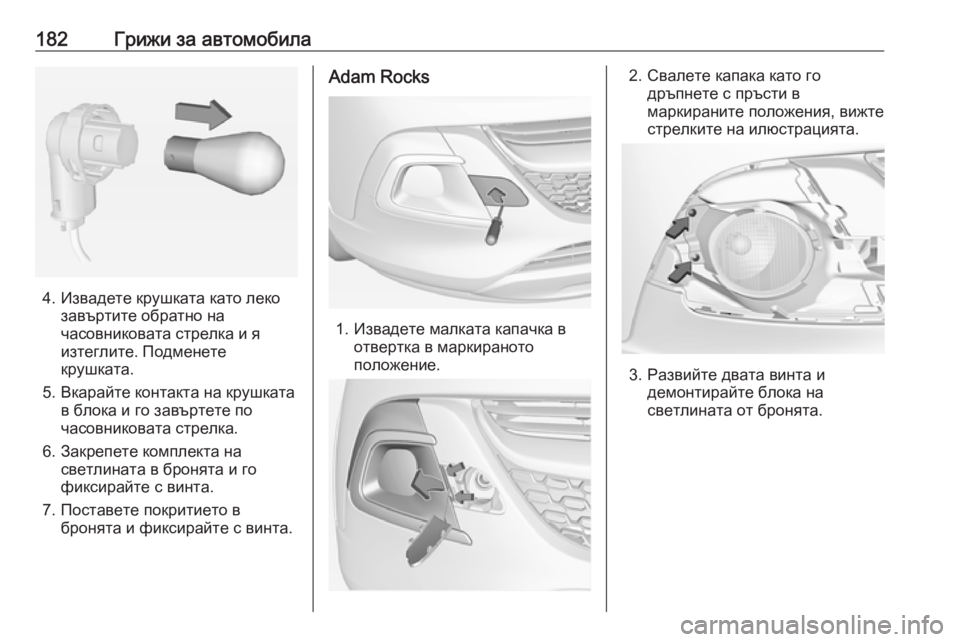 182 Грижи за автомобила

4. Извадете крушката като леко завъртите обратно на часовниковата стрелка и я изтеглите. Подменете крушката.
5. Вкарайте контакта на крушката в блока и го завъртете по часовниковата стрелка.
6. Закрепете комплекта на светлината в бронята и го фиксирайте с винта.
7. Поставете покритието в бронята и фиксирайте с винта.

Adam Rocks

1. Извадете малката капачка в отвертка в маркираното положение.

2. Свалете капака като го дръпнете с пръсти в маркираните положения, вижте стрелките на илюстрацията.

3. Развийте двата винта и демонтирайте блока на светлината от бронята.

carmanualsonline.info