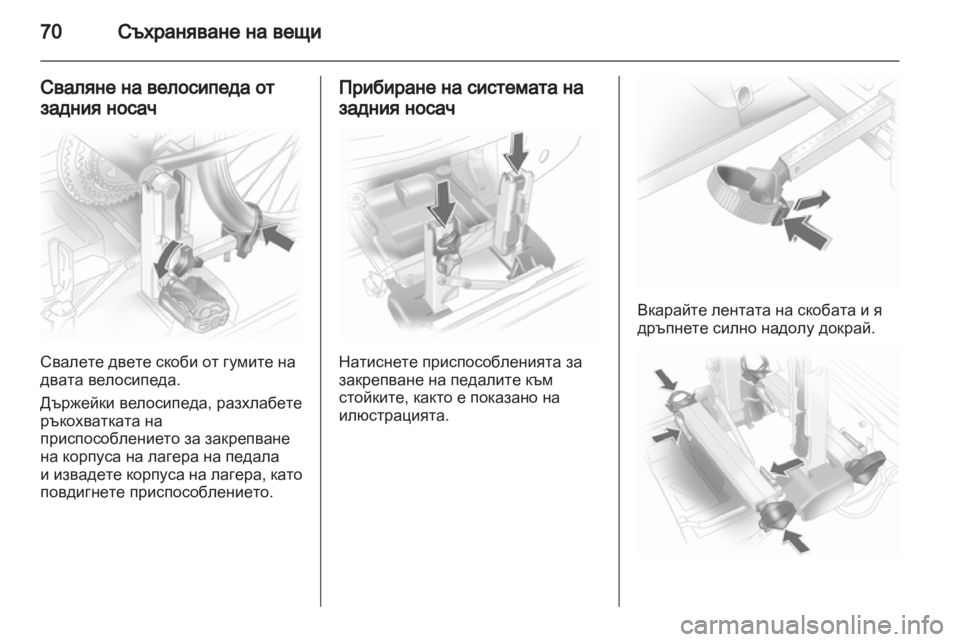 70 Съхраняване на вещи

Сваляне на велосипеда от задния носач

Свалете двете скоби от гумите на двата велосипеда.

Държейки велосипеда, разхлабете ръкохватката на приспособлението за закрепване на корпуса на лагера на педала и извадете корпуса на лагера, като повдигнете приспособлението.

Прибиране на системата на задния носач

Натиснете приспособленията за закрепване на педалите към стойките, както е показано на илюстрацията.

Вкарайте лентата на скобата и я дръпнете силно надолу докрай.

carmanualsonline.info