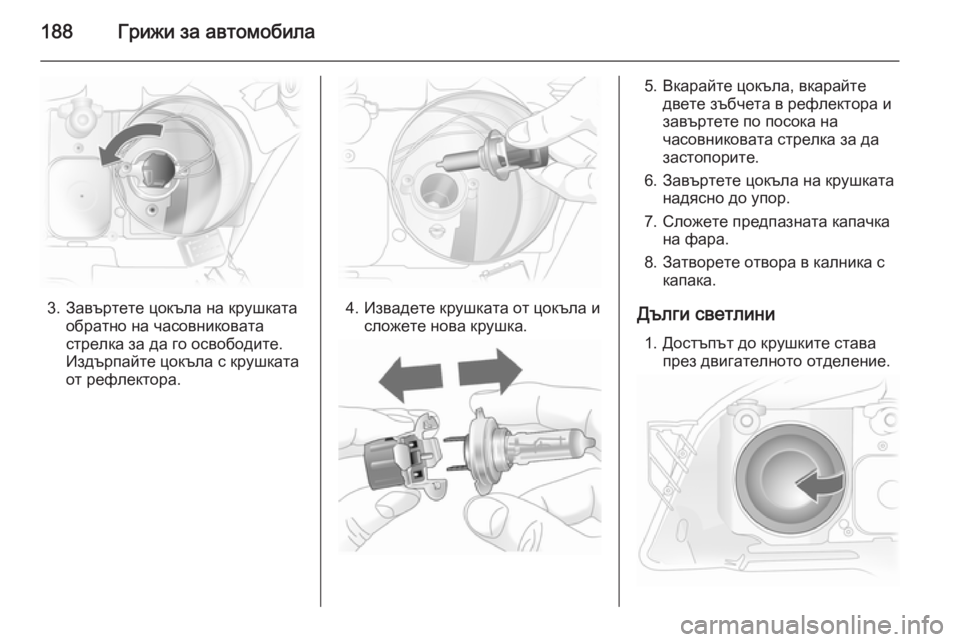 188 Грижи за автомобила

3. Завъртете цокъла на крушката обратно на часовниковата стрелка за да го освободите. Издърпайте цокъла с крушката от рефлектора.

4. Извадете крушката от цокъла и сложете нова крушка.

5. Вкарайте цокъла, вкарайте двете зъбчета в рефлектора и завъртете по посока на часовниковата стрелка за да застопорите.

6. Завъртете цокъла на крушката надясно до упор.

7. Сложете предпазната капачка на фара.

8. Затворете отвора в калника с капака.

Дълги светлини

1. Достъпът до крушките става през двигателното отделение.

carmanualsonline.info