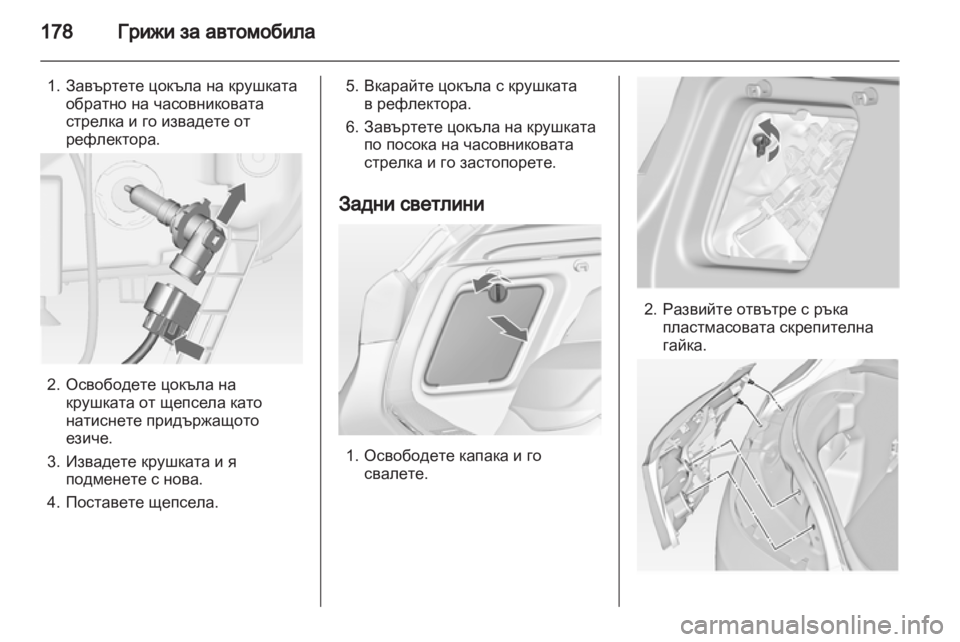 178 Грижи за автомобила

1. Завъртете цокъла на крушката обратно на часовниковата стрелка и го извадете от рефлектора.

2. Освободете цокъла на крушката от щепсела като натиснете придържащото езиче.

3. Извадете крушката и я подменете с нова.

4. Поставете щепсела.

5. Вкарайте цокъла с крушката в рефлектора.

6. Завъртете цокъла на крушката по посока на часовниковата стрелка и го застопорете.

Задни светлини

1. Освободете капака и го свалете.

2. Развийте отвътре с ръка пластмасовата скрепителна гайка.

carmanualsonline.info