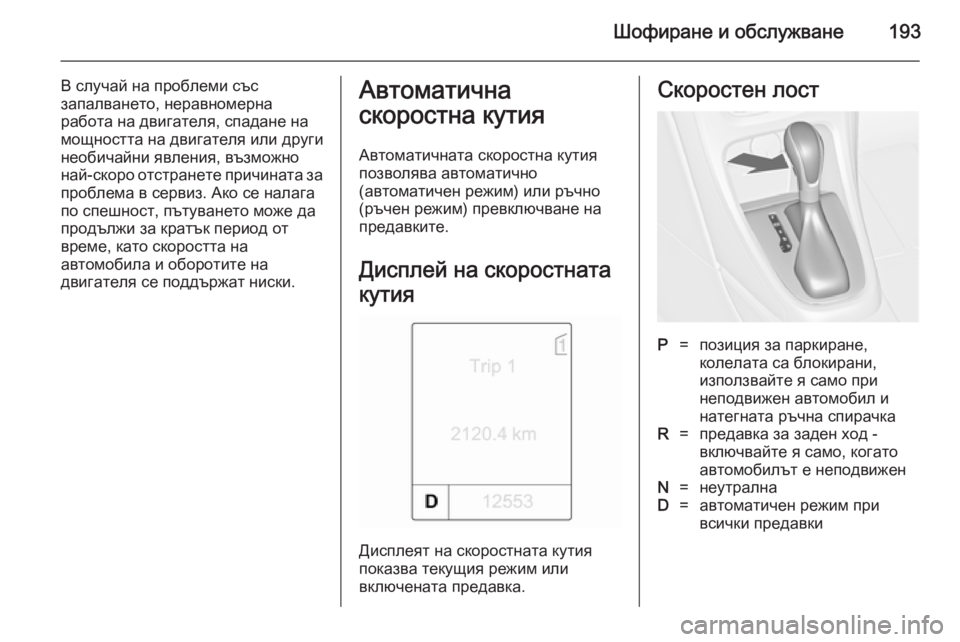 Шофиране и обслужване 193

В случай на проблеми със запалването, неравномерна работа на двигателя, спадане на мощността на двигателя или други необичайни явления, възможно най-скоро отстранете причината за проблема в сервиз. Ако се налага по спешност, пътуването може да продължи за кратък период от време, като скоростта на автомобила и оборотите на двигателя се поддържат ниски.

Автоматична скоростна кутия

Автоматичната скоростна кутия позволява автоматично (автоматичен режим) или ръчно (ръчен режим) превключване на предавките.

Дисплей на скоростната кутия

1

Trip 1

2120.4 km

D 12553

Дисплеят на скоростната кутия показва текущия режим или включената предавка.

Скоростен лост

P = позиция за паркиране, колелата са блокирани, използвайте я само при неподвижен автомобил и натегната ръчна спирачка
R = предавка за заден ход - включвайте я само, когато автомобилът е неподвижен
N = неутрална
D = автоматичен режим при всички предавки

carmanualsonline.info