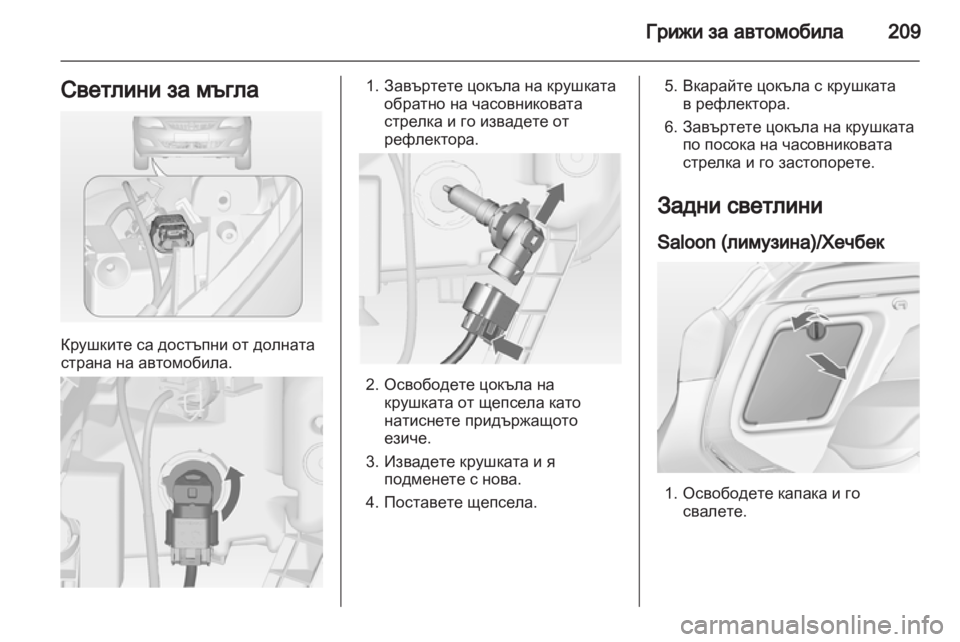 Грижи за автомобила 209

Светлини за мъгла

Крушките са достъпни от долната страна на автомобила.

1. Завъртете цокъла на крушката обратно на часовниковата стрелка и го извадете от рефлектора.

2. Освободете цокъла на крушката от щепсела като натиснете придържащото езиче.

3. Извадете крушката и я подменете с нова.

4. Поставете щепсела.

5. Вкарайте цокъла с крушката в рефлектора.

6. Завъртете цокъла на крушката по посока на часовниковата стрелка и го застопорете.

Задни светлини

Saloon (лимузина)/Хечбек

1. Освободете капака и го свалете.

carmanualsonline.info