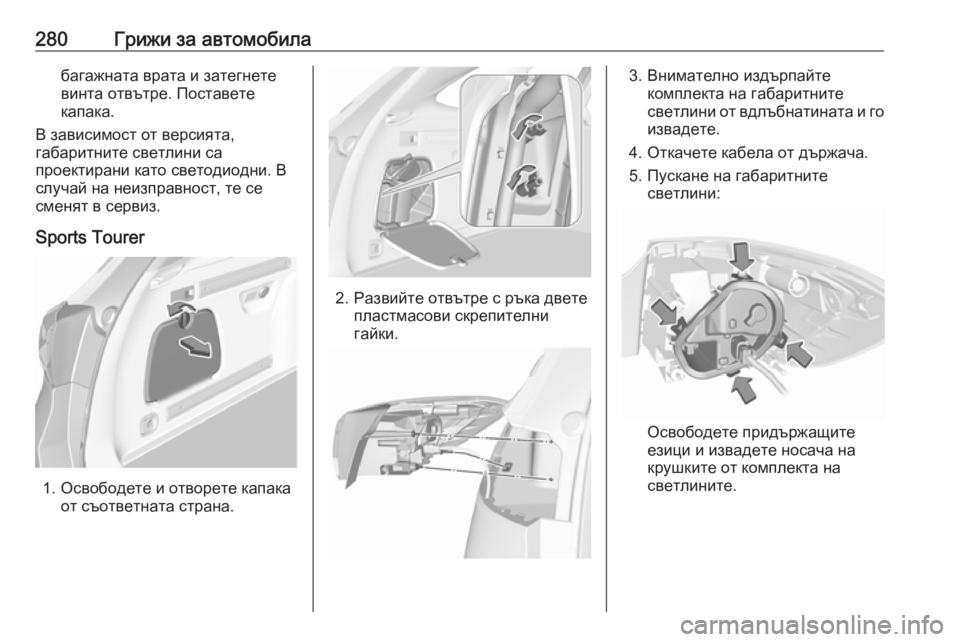 280 Грижи за автомобила

багажната врата и затегнете винта отвътре. Поставете капака.

В зависимост от версията, габаритните светлини са проектирани като светодиодни. В случай на неизправност, те се сменят в сервиз.

Sports Tourer

1. Освободете и отворете капака от съответната страна.

2. Развийте отвътре с ръка двете пластмасови скрепителни гайки.

3. Внимателно издърпайте комплекта на габаритните светлини от вдлъбнатината и го извадете.

4. Откачете кабела от държача.

5. Пускане на габаритните светлини:

Освободете придържащите езици и извадете носача на крушките от комплекта на светлините.

carmanualsonline.info