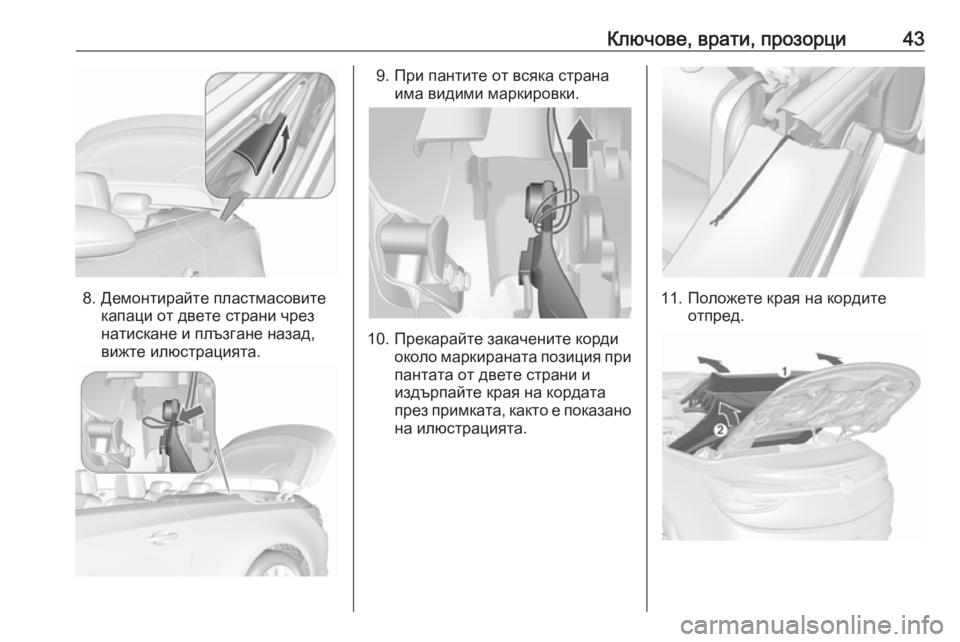 Ключове, врати, прозорци 43

8. Демонтирайте пластмасовите капаци от двете страни чрез натискане и плъзгане назад, вижте илюстрацията.

9. При пантите от всяка страна има видими маркировки.

10. Прекарайте закачените корди около маркираната позиция при пантата от двете страни и издърпайте края на кордата през примката, както е показано на илюстрацията.

11. Положете края на кордите отпред.

1

2

carmanualsonline.info