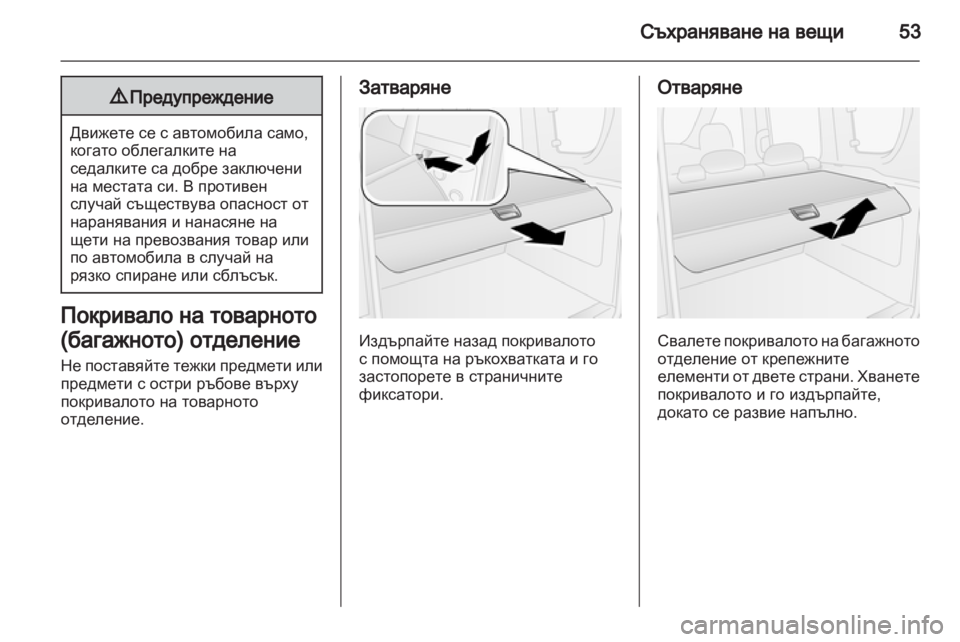 Съхраняване на вещи 53

⚠ Предупреждение

Движете се с автомобила само, когато облегалките на седалките са добре заключени на местата си. В противен случай съществува опасност от наранявания и нанасяне на щети на превозвания товар или по автомобила в случай на рязко спиране или сблъсък.

Покривало на товарното (багажното) отделение

Не поставяйте тежки предмети или предмети с остри ръбове върху покривалото на товарното отделение.

Затваряне

Издърпайте назад покривалото с помощта на ръкохватката и го застопорете в страничните фиксатори.

Отваряне

Свалете покривалото на багажното отделение от крепежните елементи от двете страни. Хванете покривалото и го издърпайте, докато се развие напълно.

carmanualsonline.info