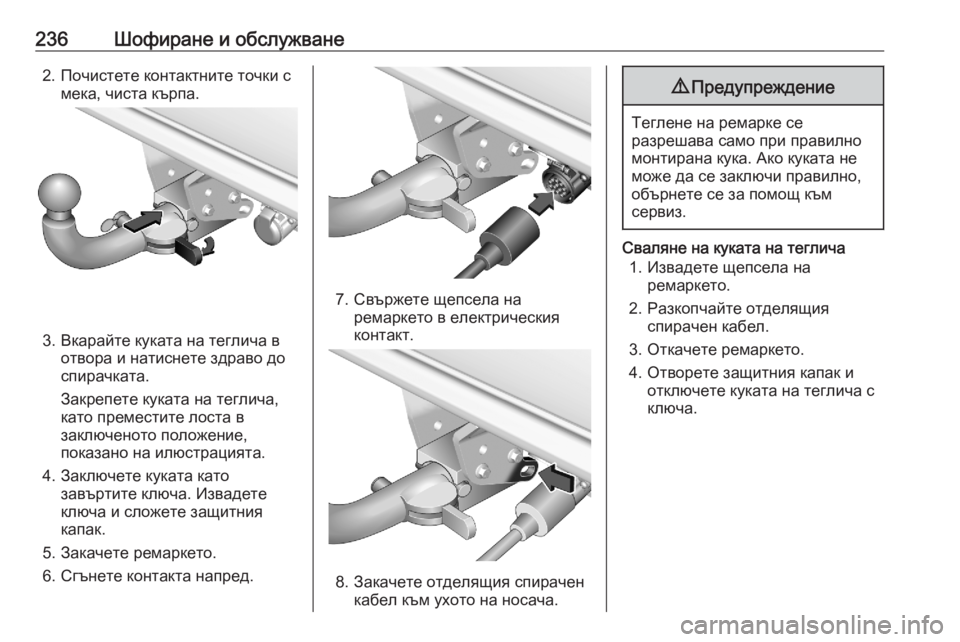 236 Шофиране и обслужване

2. Почистете контактните точки с мека, чиста кърпа.

3. Вкарайте куката на теглича в отвора и натиснете здраво до спирачката.

Закрепете куката на теглича, като преместите лоста в заключеното положение, показано на илюстрацията.

4. Заключете куката като завъртите ключа. Извадете ключа и сложете защитния капак.

5. Закачете ремаркето.

6. Сгънете контакта напред.

7. Свържете щепсела на ремаркето в електрическия контакт.

8. Закачете отделящия спирачен кабел към ухото на носача.

⚠ Предупреждение

Теглене на ремарке се разрешава само при правилно монтирана кука. Ако куката не може да се заключи правилно, обърнете се за помощ към сервиз.

Сваляне на куката на теглича

1. Извадете щепсела на ремаркето.

2. Разкопчайте отделящия спирачен кабел.

3. Откачете ремаркето.

4. Отворете защитния капак и отключете куката на теглича с ключа.

carmanualsonline.info