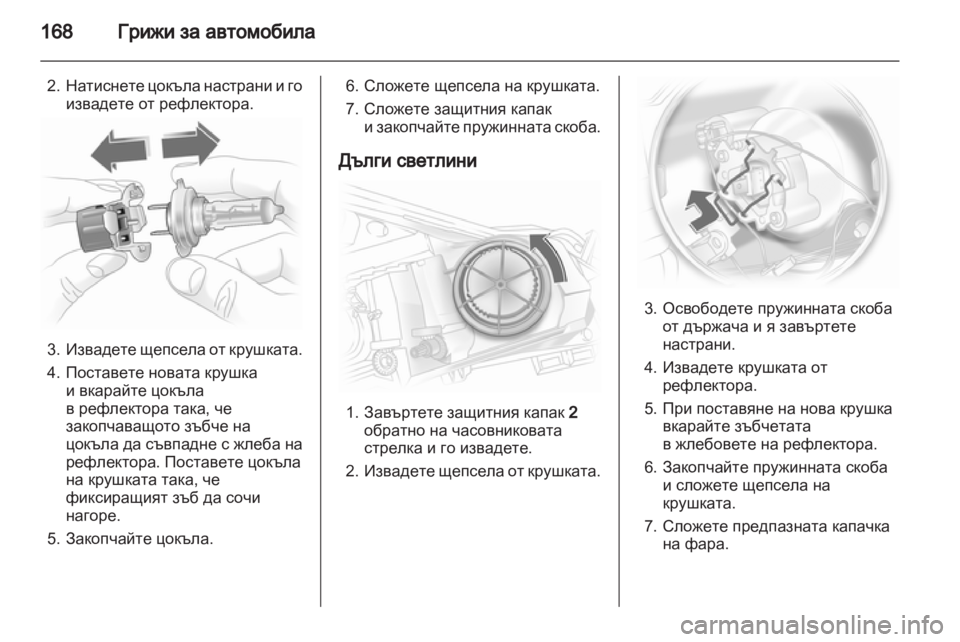 168 Грижи за автомобила

2. Натиснете цокъла настрани и го извадете от рефлектора.

3. Извадете щепсела от крушката.
4. Поставете новата крушка и вкарайте цокъла в рефлектора така, че закопчаващото зъбче на цокъла да съвпадне с жлеба на рефлектора. Поставете цокъла на крушката така, че фиксиращият зъб да сочи нагоре.
5. Закопчайте цокъла.

6. Сложете щепсела на крушката.
7. Сложете защитния капак и закопчайте пружинната скоба.

Дълги светлини

1. Завъртете защитния капак 2 обратно на часовниковата стрелка и го извадете.
2. Извадете щепсела от крушката.

3. Освободете пружинната скоба от държача и я завъртете настрани.
4. Извадете крушката от рефлектора.
5. При поставяне на нова крушка вкарайте зъбчетата в жлебовете на рефлектора.
6. Закопчайте пружинната скоба и сложете щепсела на крушката.
7. Сложете предпазната капачка на фара.

carmanualsonline.info