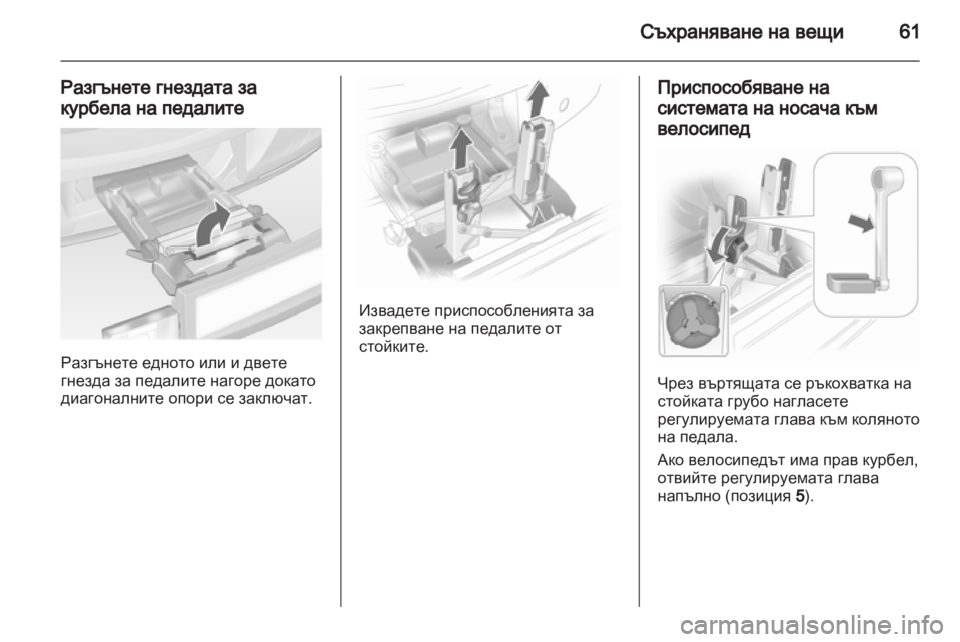 Съхраняване на вещи 61

Разгънете гнездата за курбела на педалите

Разгънете едното или и двете гнезда за педалите нагоре докато диагоналните опори се заключат.

Извадете приспособленията за закрепване на педалите от стойките.

Приспособяване на системата на носача към велосипед

Чрез въртящата се ръкохватка на стойката грубо нагласете регулируемата глава към коляното на педала.

Ако велосипедът има прав курбел, отвийте регулируемата глава напълно (позиция 5).

carmanualsonline.info