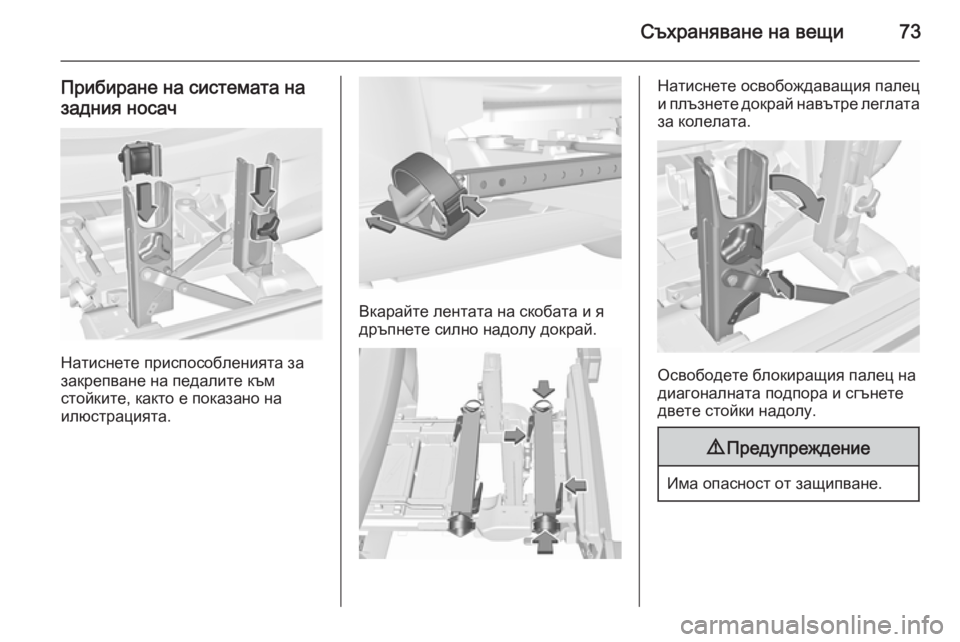 Съхраняване на вещи 73

Прибиране на системата на задния носач

Натиснете приспособленията за закрепване на педалите към стойките, както е показано на илюстрацията.

Вкарайте лентата на скобата и я дръпнете силно надолу докрай.

Натиснете освобождаващия палец и плъзнете докрай навътре леглата за колелата.

Освободете блокиращия палец на диагоналната подпора и сгънете двете стойки надолу.

⚠ Предупреждение

Има опасност от защипване.

carmanualsonline.info