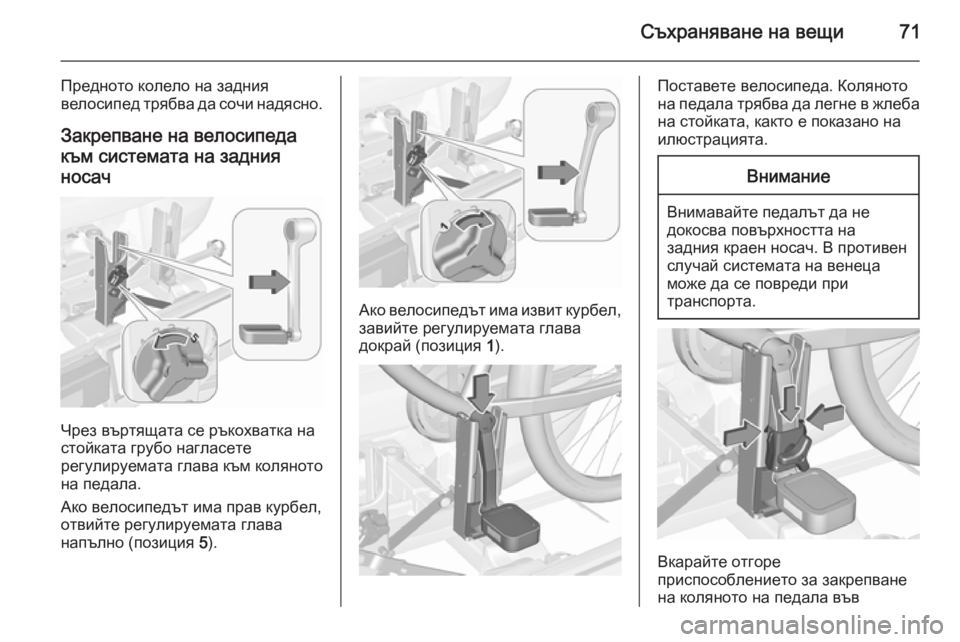 Съхраняване на вещи 71

Предното колело на задния велосипед трябва да сочи надясно.

Закрепване на велосипеда към системата на задния носач

5

Чрез въртящата се ръкохватка на стойката грубо нагласете регулируемата глава към коляното на педала.

Ако велосипедът има прав курбел, отвийте регулируемата глава напълно (позиция 5).

1

Ако велосипедът има извит курбел, завийте регулируемата глава докрай (позиция 1).

Поставете велосипеда. Коляното на педала трябва да легне в жлеба на стойката, както е показано на илюстрацията.

Внимание

Внимавайте педалът да не докосва повърхността на задния краен носач. В противен случай системата на венеца може да се повреди при транспорта.

Вкарайте отгоре приспособлението за закрепване на коляното на педала във

carmanualsonline.info