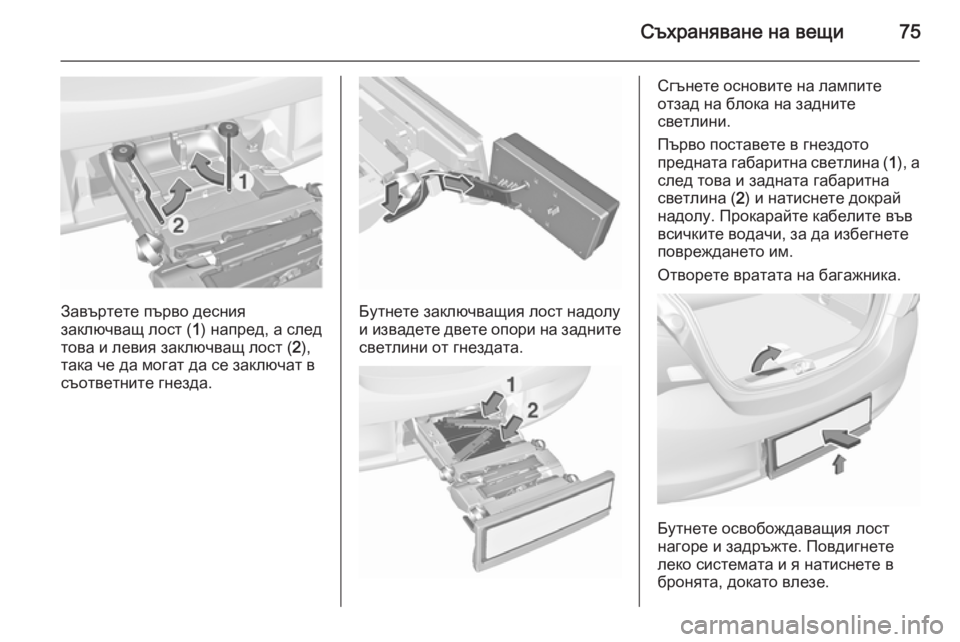 Съхраняване на вещи 75

1

2

Завъртете първо десния заключващ лост (1) напред, а след това и левия заключващ лост (2), така че да могат да се заключат в съответните гнезда.

Бутнете заключващия лост надолу и извадете двете опори на задните светлини от гнездата.

1

2

Сгънете основите на лампите отзад на блока на задните светлини.

Първо поставете в гнездото предната габаритна светлина (1), а след това и задната габаритна светлина (2) и натиснете докрай надолу. Прокарайте кабелите във всичките водачи, за да избегнете повреждането им.

Отворете вратата на багажника.

Бутнете освобождаващия лост нагоре и задръжте. Повдигнете леко системата и я натиснете в бронята, докато влезе.

carmanualsonline.info