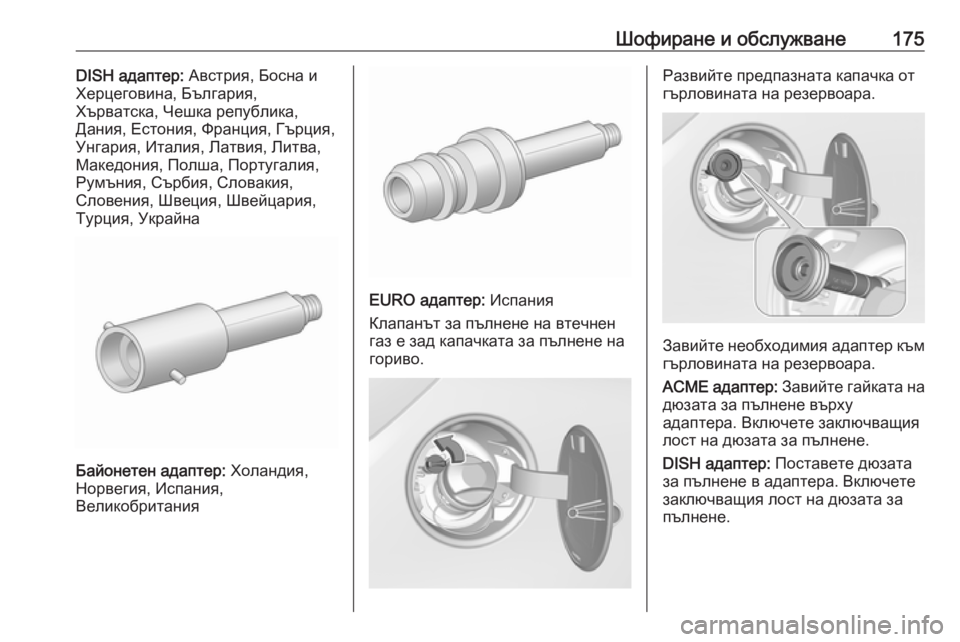 Шофиране и обслужване 175

DISH адаптер: Австрия, Босна и Херцеговина, България, Хърватска, Чешка република, Дания, Естония, Франция, Гърция, Унгария, Италия, Латвия, Литва, Македония, Полша, Португалия, Румъния, Сърбия, Словакия, Словения, Швеция, Швейцария, Турция, Украйна

Байонетен адаптер: Холандия, Норвегия, Испания, Великобритания

EURO адаптер: Испания

Клапанът за пълнене на втечнен газ е зад капачката за пълнене на гориво.

Развийте предпазната капачка от гърловината на резервоара.

Завийте необходимия адаптер към гърловината на резервоара.

ACME адаптер: Завийте гайката на дюзата за пълнене върху адаптера. Включете заключващия лост на дюзата за пълнене.

DISH адаптер: Поставете дюзата за пълнене в адаптера. Включете заключващия лост на дюзата за пълнене.

carmanualsonline.info