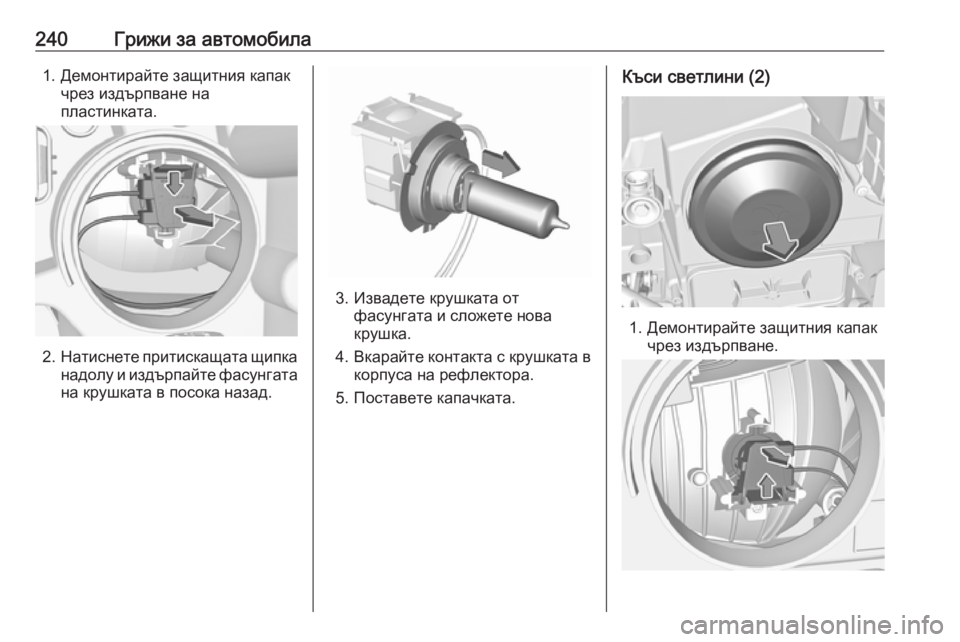 240 Грижи за автомобила

1. Демонтирайте защитния капак чрез издърпване на пластинката.

2. Натиснете притискащата щипка надолу и издърпайте фасунгата на крушката в посока назад.

3. Извадете крушката от фасунгата и сложете нова крушка.

4. Вкарайте контакта с крушката в корпуса на рефлектора.

5. Поставете капачката.

Къси светлини (2)

1. Демонтирайте защитния капак чрез издърпване.

carmanualsonline.info