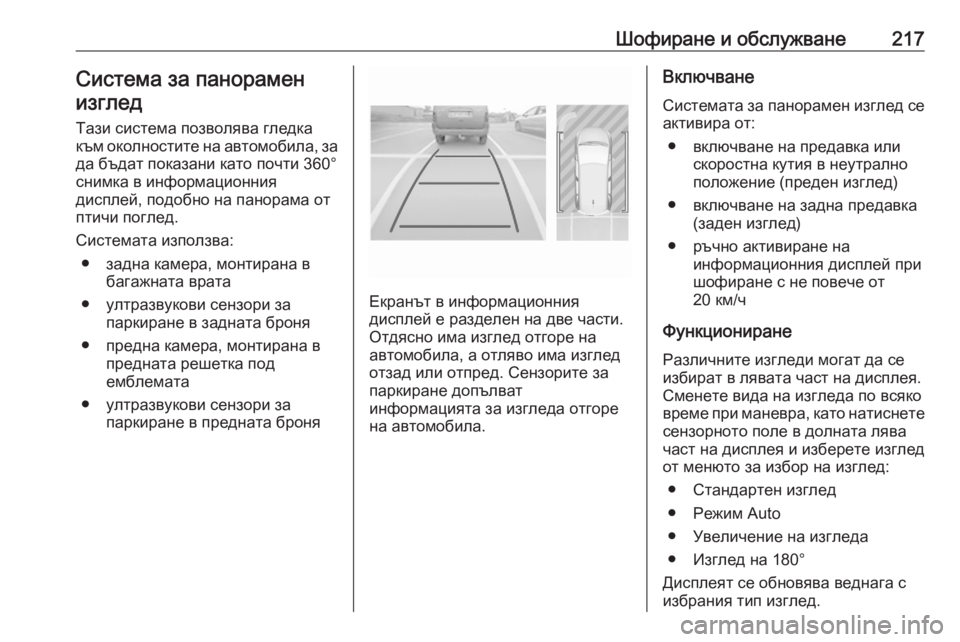 Шофиране и обслужване 217

Система за панорамен изглед

Тази система позволява гледка към околностите на автомобила, за да бъдат показани като почти 360° снимка в информационния дисплей, подобно на панорама от птичи поглед.

Системата използва:

● задна камера, монтирана в багажната врата

● ултразвукови сензори за паркиране в задната броня

● предна камера, монтирана в предната решетка под емблемата

● ултразвукови сензори за паркиране в предната броня

Екранът в информационния дисплей е разделен на две части. Отдясно има изглед отгоре на автомобила, а отляво има изглед отзад или отпред. Сензорите за паркиране допълват информацията за изгледа отгоре на автомобила.

Включване

Системата за панорамен изглед се активира от:

● включване на предавка или скоростна кутия в неутрално положение (преден изглед)

● включване на задна предавка (заден изглед)

● ръчно активиране на информационния дисплей при шофиране с не повече от 20 км/ч

Функциониране

Различните изгледи могат да се избират в лявата част на дисплея. Сменете вида на изгледа по всяко време при маневра, като натиснете сензорното поле в долната лява част на дисплея и изберете изглед от менюто за избор на изглед:

● Стандартен изглед

● Режим Auto

● Увеличение на изгледа

● Изглед на 180°

Дисплеят се обновява веднага с избрания тип изглед.

carmanualsonline.info