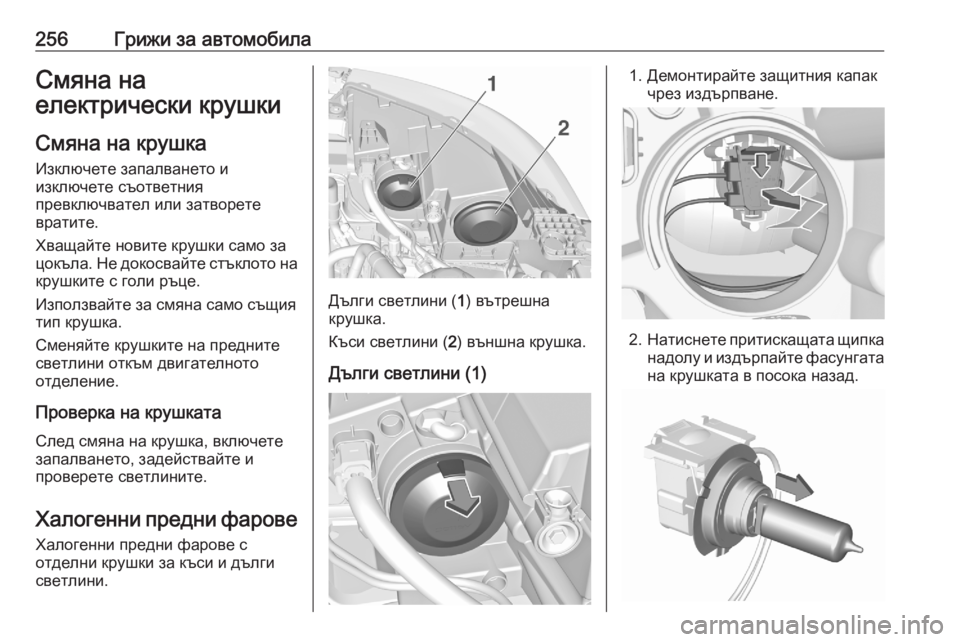 256 Грижи за автомобила

Смяна на електрически крушки

Смяна на крушка

Изключете запалването и изключете съответния превключвател или затворете вратите.

Хващайте новите крушки само за цокъла. Не докосвайте стъклото на крушките с голи ръце.

Използвайте за смяна само същия тип крушка.

Сменяйте крушките на предните светлини откъм двигателното отделение.

Проверка на крушката

След смяна на крушка, включете запалването, задействайте и проверете светлините.

Халогенни предни фарове

Халогенни предни фарове с отделни крушки за къси и дълги светлини.

1

2

Дълги светлини (1) вътрешна крушка.

Къси светлини (2) външна крушка.

Дълги светлини (1)

1. Демонтирайте защитния капак чрез издърпване.

2. Натиснете притискащата щипка надолу и издърпайте фасунгата на крушката в посока назад.

carmanualsonline.info