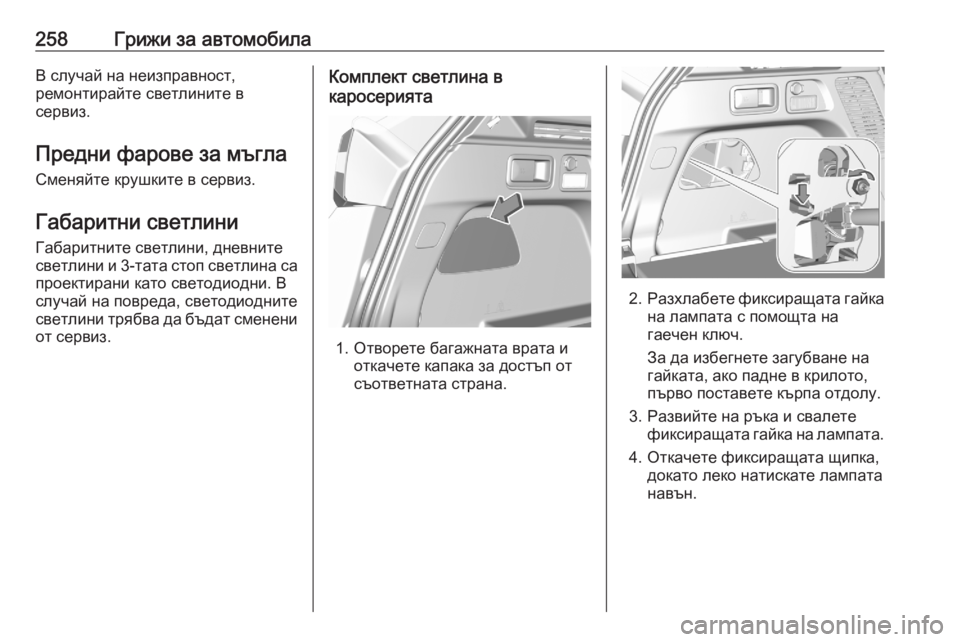 258 Грижи за автомобила

В случай на неизправност, ремонтирайте светлините в сервиз.

Предни фарове за мъгла

Сменяйте крушките в сервиз.

Габаритни светлини

Габаритните светлини, дневните светлини и 3-тата стоп светлина са проектирани като светодиодни. В случай на повреда, светодиодните светлини трябва да бъдат сменени от сервиз.

Комплект светлина в каросерията

1. Отворете багажната врата и откачете капака за достъп от съответната страна.

2. Разхлабете фиксиращата гайка на лампата с помощта на гаечен ключ.

За да избегнете загубване на гайката, ако падне в крилото, първо поставете кърпа отдолу.

3. Развийте на ръка и свалете фиксиращата гайка на лампата.

4. Откачете фиксиращата щипка, докато леко натискате лампата навън.

carmanualsonline.info