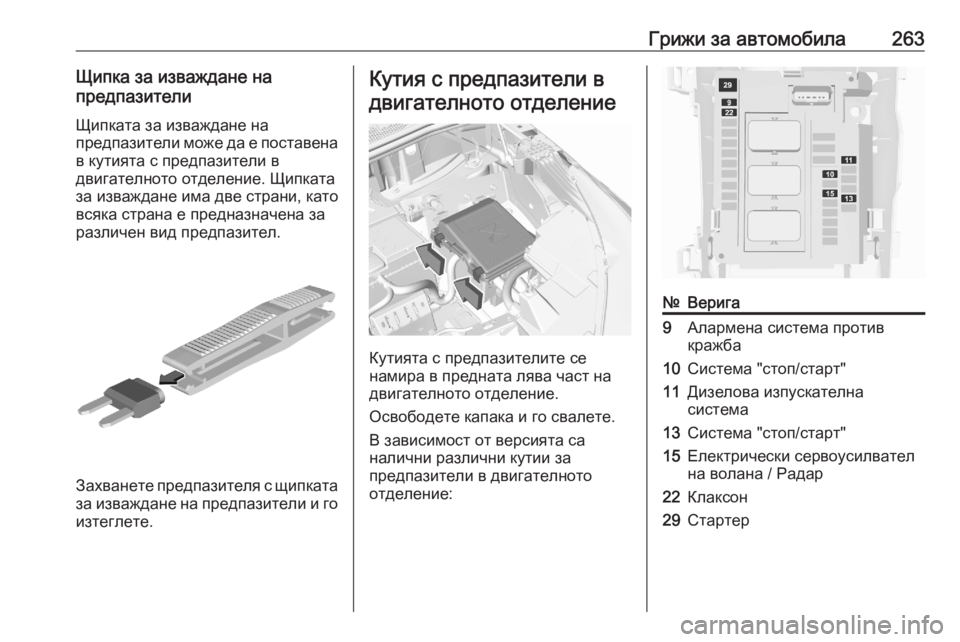 Грижи за автомобила 263

Щипка за изваждане на предпазители

Щипката за изваждане на предпазители може да е поставена в кутията с предпазители в двигателното отделение. Щипката за изваждане има две страни, като всяка страна е предназначена за различен вид предпазител.

Захванете предпазителя с щипката за изваждане на предпазители и го изтеглете.

Кутия с предпазители в двигателното отделение

Кутията с предпазителите се намира в предната лява част на двигателното отделение.

Освободете капака и го свалете.

В зависимост от версията са налични различни кутии за предпазители в двигателното отделение:

29
9
22
11
10
15
13

| № | Верига |
|---|---|
| 9 | Алармена система против кражба |
| 10 | Система "стоп/старт" |
| 11 | Дизелова изпускателна система |
| 13 | Система "стоп/старт" |
| 15 | Електрически сервоусилвател на волана / Радар |
| 22 | Клаксон |
| 29 | Стартер |

carmanualsonline.info