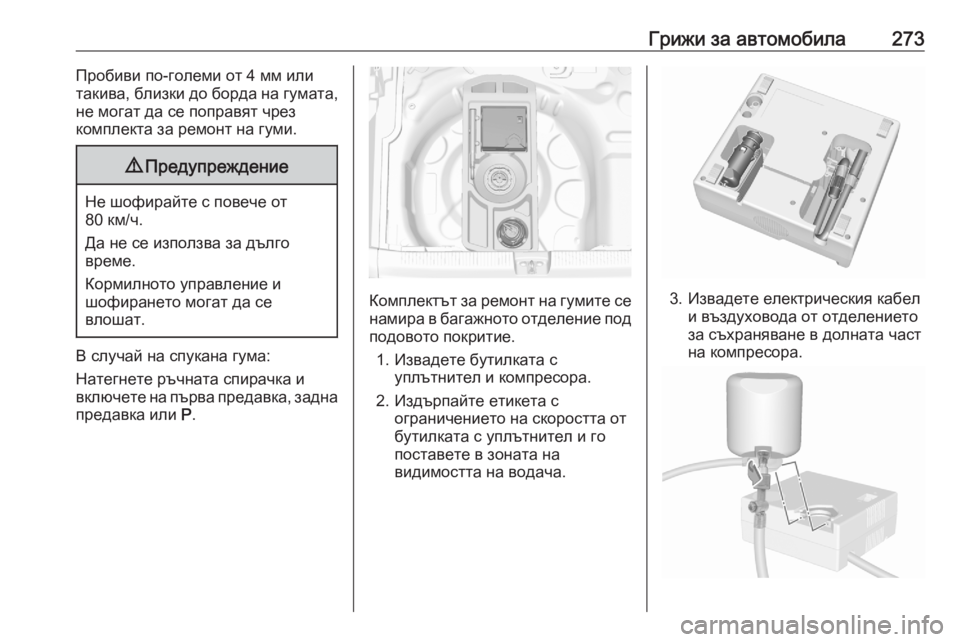 Грижи за автомобила 273

Пробиви по-големи от 4 мм или такива, близки до борда на гумата, не могат да се поправят чрез комплекта за ремонт на гуми.

⚠ Предупреждение

Не шофирайте с повече от 80 км/ч.

Да не се използва за дълго време.

Кормилното управление и шофирането могат да се влошат.

В случай на спукана гума:

Натегнете ръчната спирачка и включете на първа предавка, задна предавка или P.

Комплектът за ремонт на гумите се намира в багажното отделение под подовото покритие.

1. Извадете бутилката с уплътнител и компресора.

2. Издърпайте етикета с ограничението на скоростта от бутилката с уплътнител и го поставете в зоната на видимостта на водача.

3. Извадете електрическия кабел и въздуховода от отделението за съхраняване в долната част на компресора.

carmanualsonline.info