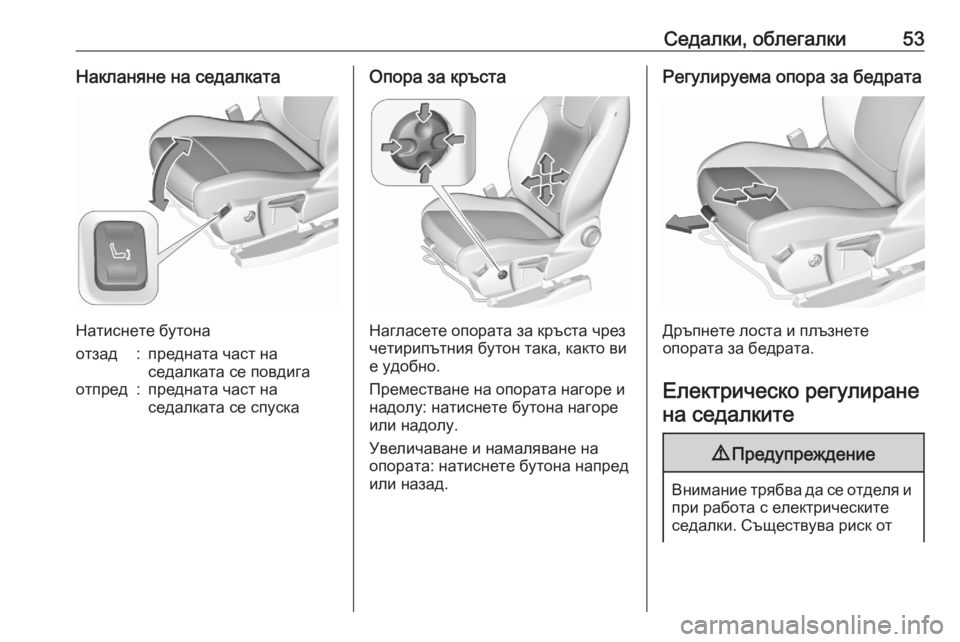 Седалки, облегалки 53

Накланяне на седалката

Натиснете бутона

отзад : предната част на седалката се повдига
отпред : предната част на седалката се спуска

Опора за кръста

Нагласете опората за кръста чрез четирипътния бутон така, както ви е удобно.

Преместване на опората нагоре и надолу: натиснете бутона нагоре или надолу.

Увеличаване и намаляване на опората: натиснете бутона напред или назад.

Регулируема опора за бедрата

Дръпнете лоста и плъзнете опората за бедрата.

Електрическо регулиране на седалките

⚠ Предупреждение

Внимание трябва да се отделя и при работа с електрическите седалки. Съществува риск от

carmanualsonline.info