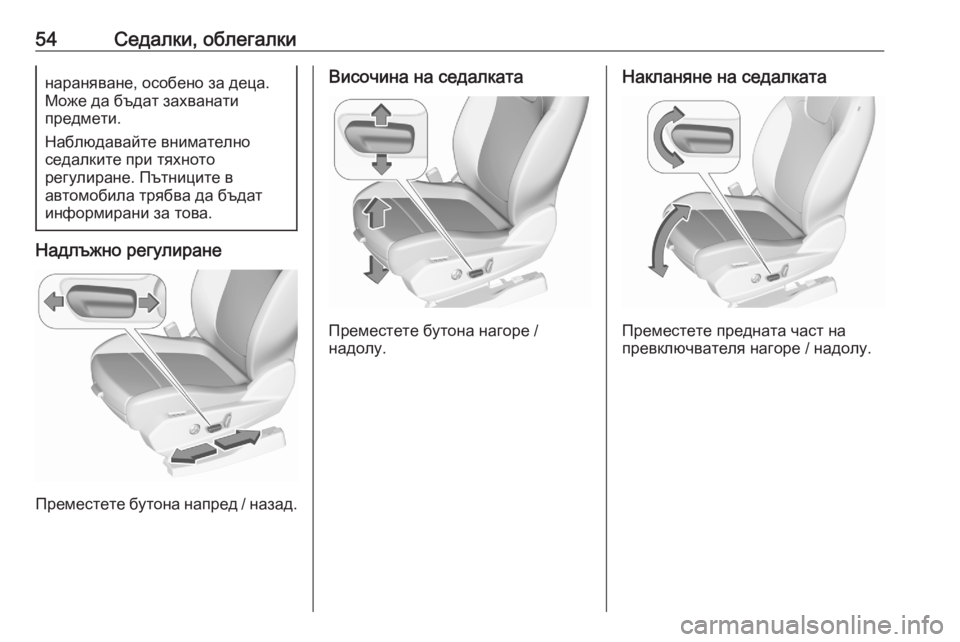 54 Седалки, облегалки

нараняване, особено за деца. Може да бъдат захванати предмети.

Наблюдавайте внимателно седалките при тяхното регулиране. Пътниците в автомобила трябва да бъдат информирани за това.

Надлъжно регулиране

Преместете бутона напред / назад.

Височина на седалката

Преместете бутона нагоре / надолу.

Накланяне на седалката

Преместете предната част на превключвателя нагоре / надолу.

carmanualsonline.info