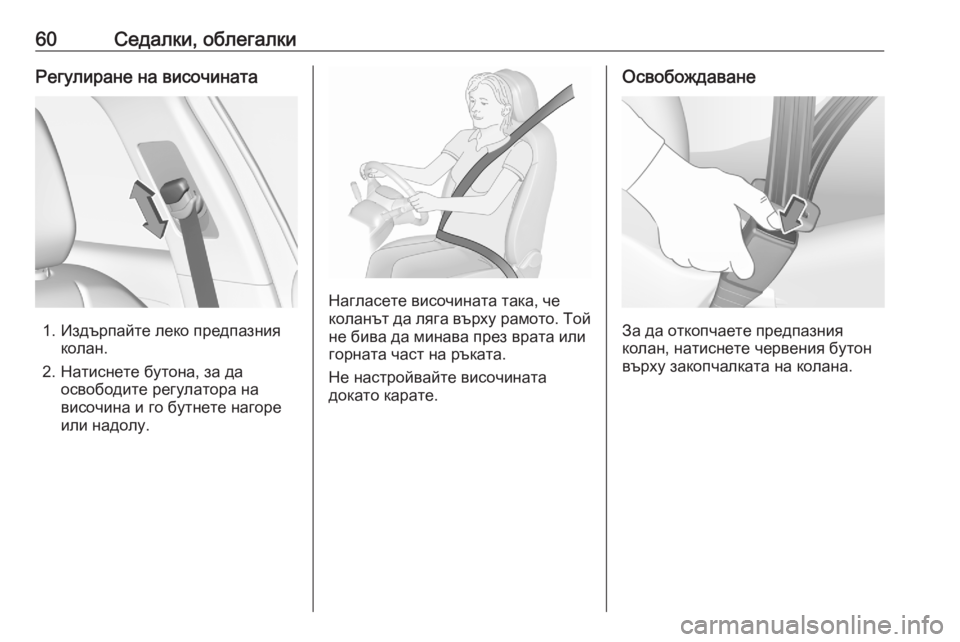 60 Седалки, облегалки

Регулиране на височината

1. Издърпайте леко предпазния колан.

2. Натиснете бутона, за да освободите регулатора на височина и го бутнете нагоре или надолу.

Нагласете височината така, че коланът да ляга върху рамото. Той не бива да минава през врата или горната част на ръката.

Не настройвайте височината докато карате.

Освобождаване

За да откопчаете предпазния колан, натиснете червения бутон върху закопчалката на колана.

carmanualsonline.info