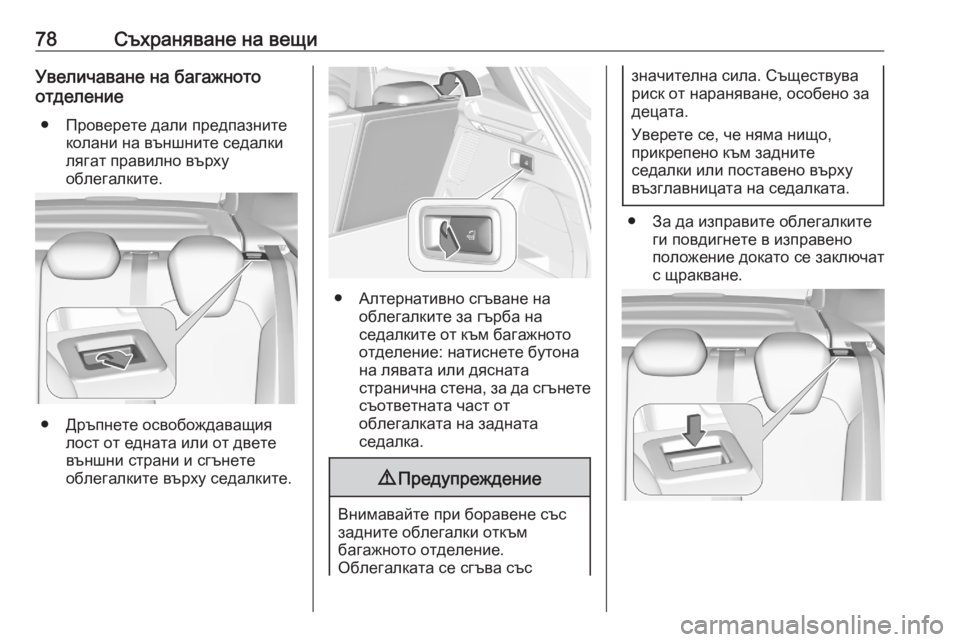 78 Съхраняване на вещи

Увеличаване на багажното отделение

● Проверете дали предпазните колани на външните седалки лягат правилно върху облегалките.

● Дръпнете освобождаващия лост от едната или от двете външни страни и сгънете облегалките върху седалките.

● Алтернативно сгъване на облегалките за гърба на седалките от към багажното отделение: натиснете бутона на лявата или дясната странична стена, за да сгънете съответната част от облегалката на задната седалка.

⚠ Предупреждение

Внимавайте при боравене със задните облегалки откъм багажното отделение. Облегалката се сгъва със значителна сила. Съществува риск от нараняване, особено за децата.

Уверете се, че няма нищо, прикрепено към задните седалки или поставено върху възглавницата на седалката.

● За да изправите облегалките ги повдигнете в изправено положение докато се заключат с щракване.

carmanualsonline.info