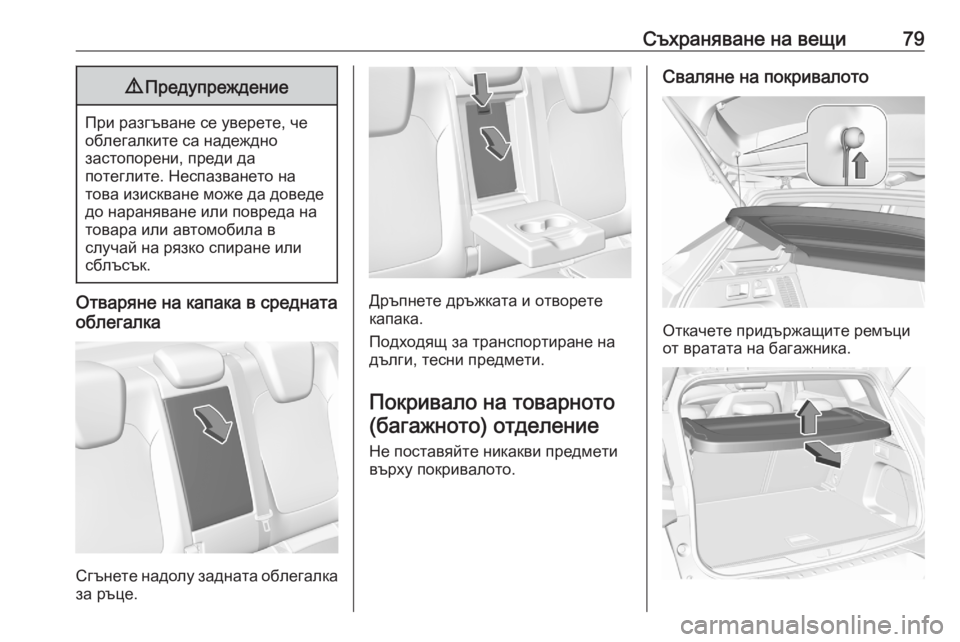 Съхраняване на вещи 79

⚠ Предупреждение

При разгъване се уверете, че облегалките са надеждно застопорени, преди да потеглите. Неспазването на това изискване може да доведе до нараняване или повреда на товара или автомобила в случай на рязко спиране или сблъсък.

Отваряне на капака в средната облегалка

Сгънете надолу задната облегалка за ръце.

Дръпнете дръжката и отворете капака.

Подходящ за транспортиране на дълги, тесни предмети.

Покривало на товарното (багажното) отделение

Не поставяйте никакви предмети върху покривалото.

Сваляне на покривалото

Откачете придържащите ремъци от вратата на багажника.

carmanualsonline.info