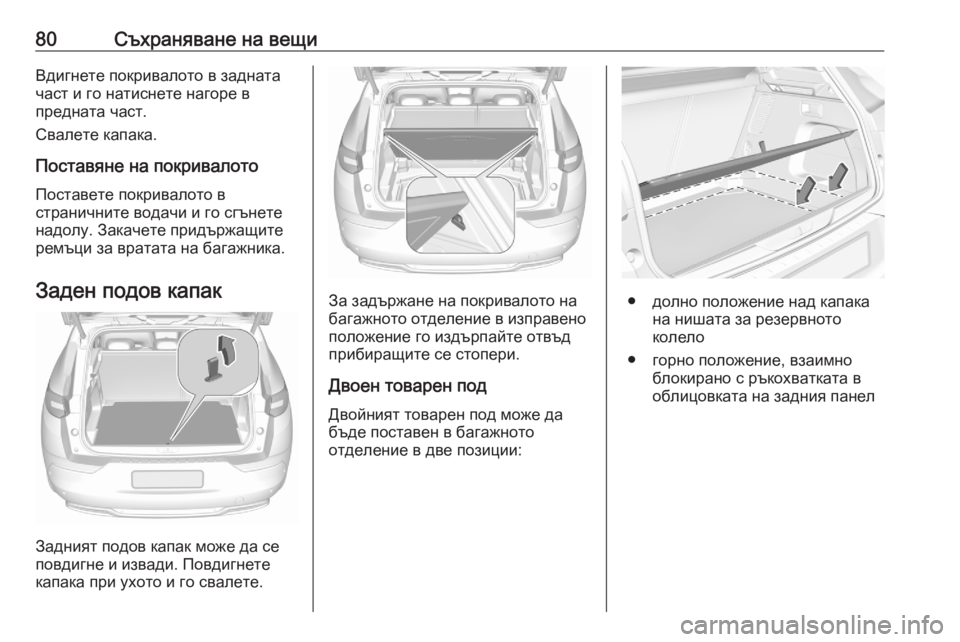 80 Съхраняване на вещи

Вдигнете покривалото в задната част и го натиснете нагоре в предната част.

Свалете капака.

Поставяне на покривалото

Поставете покривалото в страничните водачи и го сгънете надолу. Закачете придържащите ремъци за вратата на багажника.

Заден подов капак

Задният подов капак може да се повдигне и извади. Повдигнете капака при ухото и го свалете.

За задържане на покривалото на багажното отделение в изправено положение го издърпайте отвъд прибиращите се стопери.

Двоен товарен под

Двойният товарен под може да бъде поставен в багажното отделение в две позиции:

● долно положение над капака на нишата за резервното колело

● горно положение, взаимно блокирано с ръкохватката в облицовката на задния панел

carmanualsonline.info