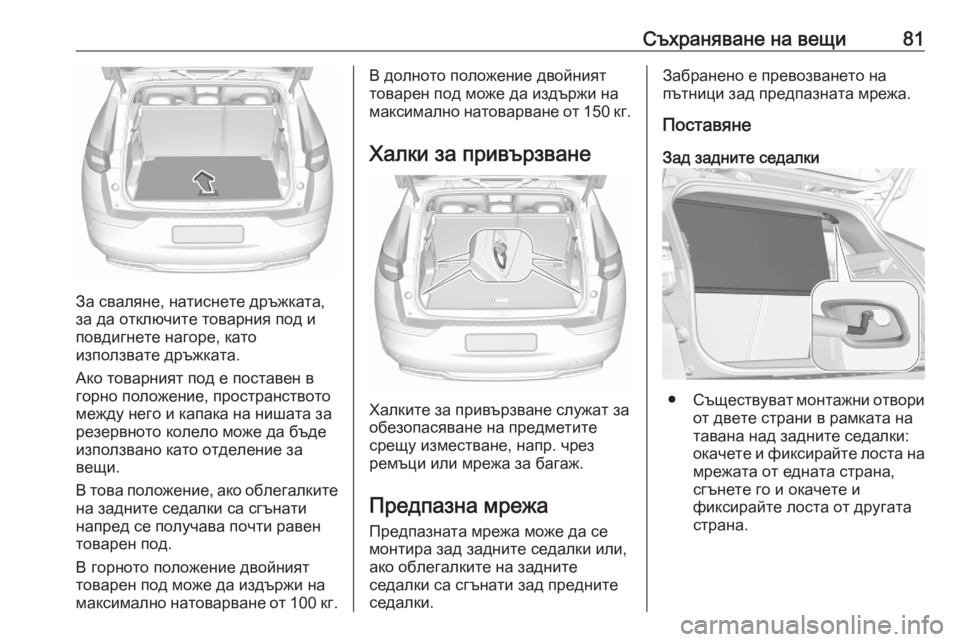 Съхраняване на вещи 81

За сваляне, натиснете дръжката, за да отключите товарния под и повдигнете нагоре, като използвате дръжката.

Ако товарният под е поставен в горно положение, пространството между него и капака на нишата за резервното колело може да бъде използвано като отделение за вещи.

В това положение, ако облегалките на задните седалки са сгънати напред се получава почти равен товарен под.

В горното положение двойният товарен под може да издържи на максимално натоварване от 100 кг.

В долното положение двойният товарен под може да издържи на максимално натоварване от 150 кг.

Халки за привързване

Халките за привързване служат за обезопасяване на предметите срещу изместване, напр. чрез ремъци или мрежа за багаж.

Предпазна мрежа

Предпазната мрежа може да се монтира зад задните седалки или, ако облегалките на задните седалки са сгънати зад предните седалки.

Забранено е превозването на пътници зад предпазната мрежа.

Поставяне

Зад задните седалки

● Съществуват монтажни отвори от двете страни в рамката на тавана над задните седалки: окачете и фиксирайте лоста на мрежата от едната страна, сгънете го и окачете и фиксирайте лоста от другата страна.

carmanualsonline.info