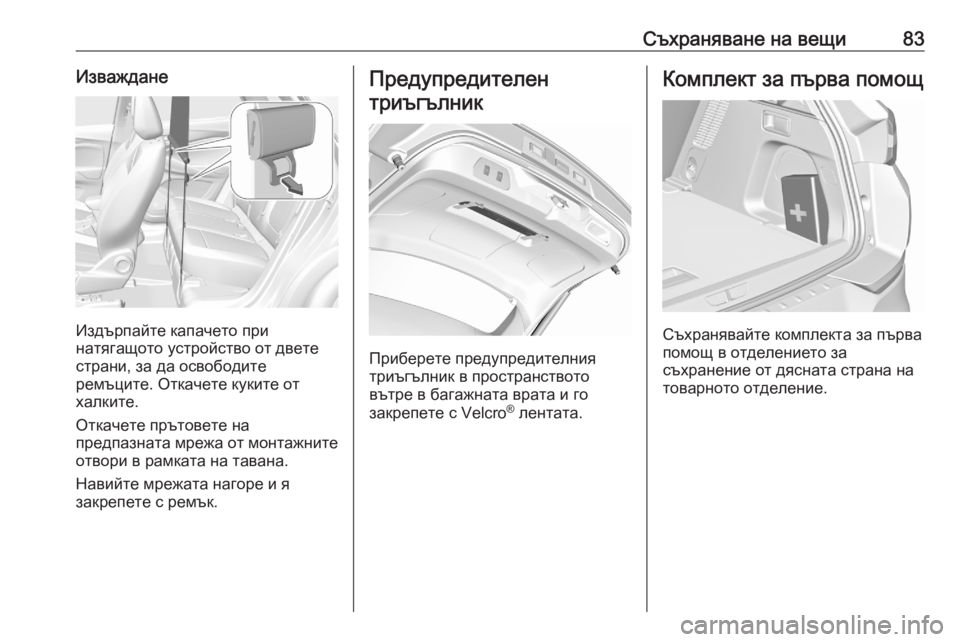 Съхраняване на вещи 83

Изваждане

Издърпайте капачето при натягащото устройство от двете страни, за да освободите ремъците. Откачете куките от халките.

Откачете прътовете на предпазната мрежа от монтажните отвори в рамката на тавана.

Навийте мрежата нагоре и я закрепете с ремък.

Предупредителен триъгълник

Приберете предупредителния триъгълник в пространството вътре в багажната врата и го закрепете с Velcro® лентата.

Комплект за първа помощ

Съхранявайте комплекта за първа помощ в отделението за съхранение от дясната страна на товарното отделение.

carmanualsonline.info