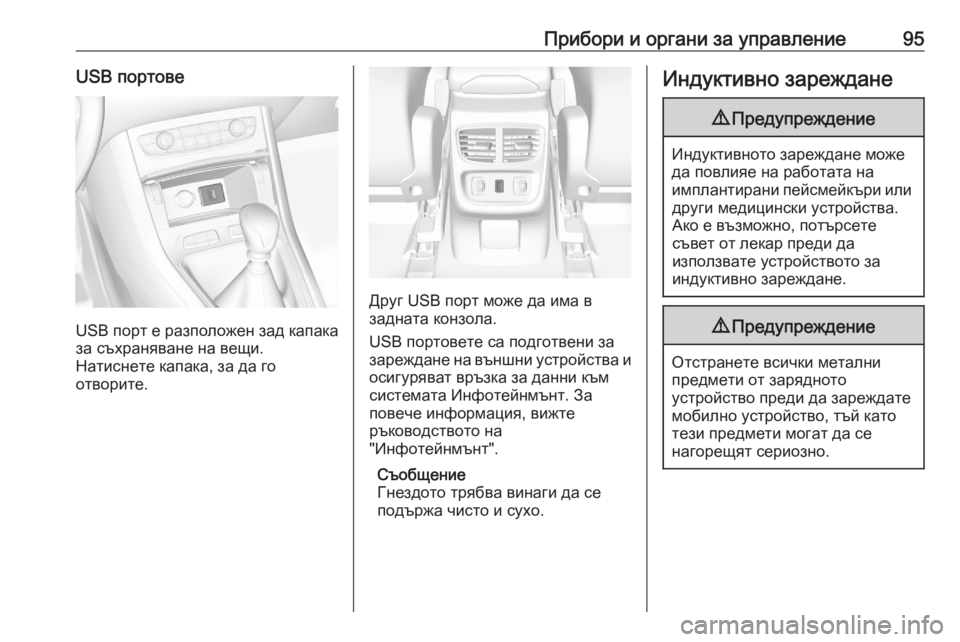 Прибори и органи за управление 95

USB портове

USB порт е разположен зад капака за съхраняване на вещи. Натиснете капака, за да го отворите.

Друг USB порт може да има в задната конзола.

USB портовете са подготвени за зареждане на външни устройства и осигуряват връзка за данни към системата Инфотейнмънт. За повече информация, вижте ръководството на "Инфотейнмънт".

Съобщение
Гнездото трябва винаги да се подържа чисто и сухо.

Индуктивно зареждане

⚠Предупреждение

Индуктивното зареждане може да повлияе на работата на имплантирани пейсмейкъри или други медицински устройства. Ако е възможно, потърсете съвет от лекар преди да използвате устройството за индуктивно зареждане.

⚠Предупреждение

Отстранете всички метални предмети от зарядното устройство преди да зареждате мобилно устройство, тъй като тези предмети могат да се нагорещят сериозно.

carmanualsonline.info