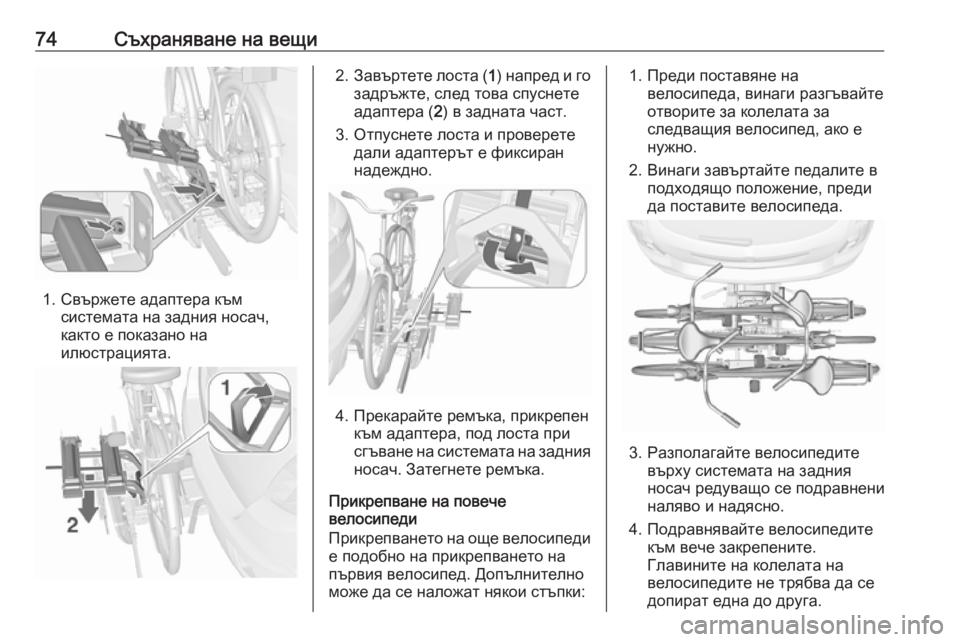 74 Съхраняване на вещи

1. Свържете адаптера към системата на задния носач, както е показано на илюстрацията.

1

2

2. Завъртете лоста (1) напред и го задръжте, след това спуснете адаптера (2) в задната част.

3. Отпуснете лоста и проверете дали адаптерът е фиксиран надеждно.

4. Прекарайте ремъка, прикрепен към адаптера, под лоста при сгъване на системата на задния носач. Затегнете ремъка.

Прикрепване на повече велосипеди

Прикрепването на още велосипеди е подобно на прикрепването на първия велосипед. Допълнително може да се наложат някои стъпки:

1. Преди поставяне на велосипеда, винаги разгъвайте отворите за колелата за следващия велосипед, ако е нужно.

2. Винаги завъртайте педалите в подходящо положение, преди да поставите велосипеда.

3. Разполагайте велосипедите върху системата на задния носач редуващо се подравнени наляво и надясно.

4. Подравнявайте велосипедите към вече закрепените. Главините на колелата на велосипедите не трябва да се допират една до друга.

carmanualsonline.info