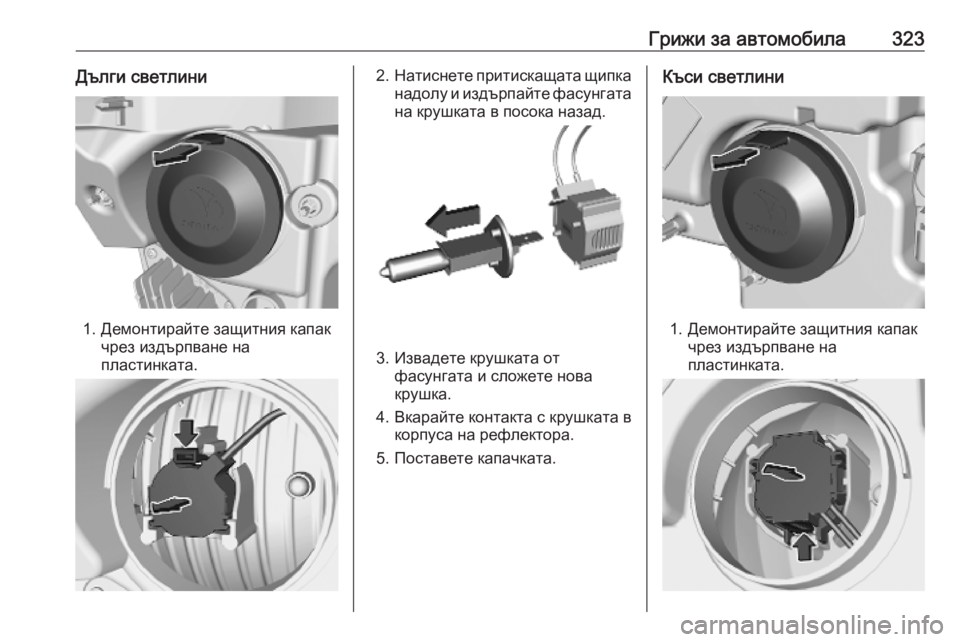 Грижи за автомобила 323

Дълги светлини

1. Демонтирайте защитния капак чрез издърпване на пластинката.

2. Натиснете притискащата щипка надолу и издърпайте фасунгата на крушката в посока назад.

3. Извадете крушката от фасунгата и сложете нова крушка.

4. Вкарайте контакта с крушката в корпуса на рефлектора.

5. Поставете капачката.

Къси светлини

1. Демонтирайте защитния капак чрез издърпване на пластинката.

carmanualsonline.info