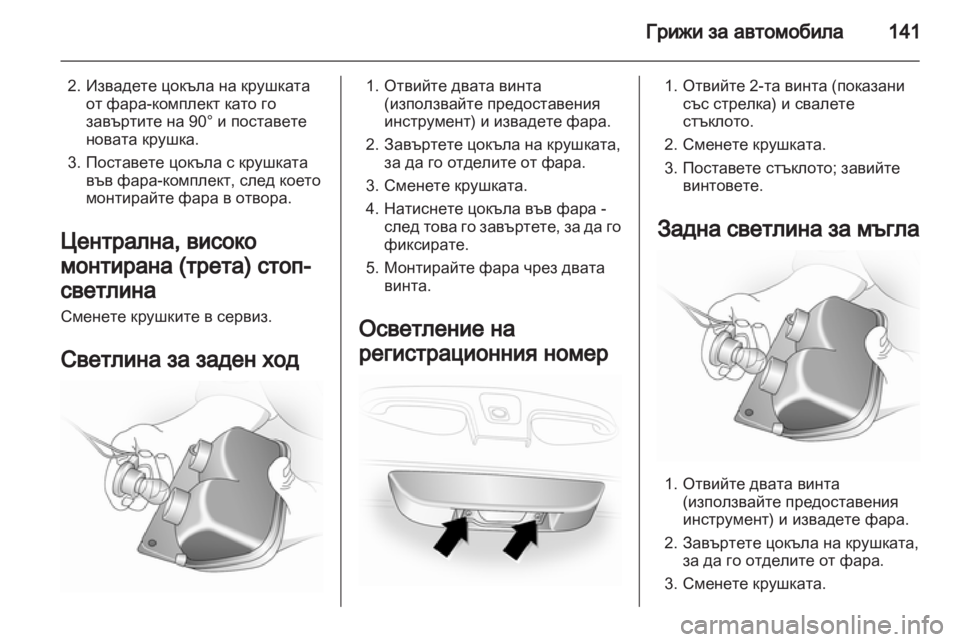 Грижи за автомобила 141

2. Извадете цокъла на крушката от фара-комплект като го завъртите на 90° и поставете новата крушка.

3. Поставете цокъла с крушката във фара-комплект, след което монтирайте фара в отвора.

Централна, високо монтирана (трета) стоп-светлина

Сменете крушките в сервиз.

Светлина за заден ход

1. Отвийте двата винта (използвайте предоставения инструмент) и извадете фара.

2. Завъртете цокъла на крушката, за да го отделите от фара.

3. Сменете крушката.

4. Натиснете цокъла във фара - след това го завъртете, за да го фиксирате.

5. Монтирайте фара чрез двата винта.

Осветление на регистрационния номер

1. Отвийте 2-та винта (показани със стрелка) и свалете стъклото.

2. Сменете крушката.

3. Поставете стъклото; завийте винтовете.

Задна светлина за мъгла

1. Отвийте двата винта (използвайте предоставения инструмент) и извадете фара.

2. Завъртете цокъла на крушката, за да го отделите от фара.

3. Сменете крушката.

carmanualsonline.info