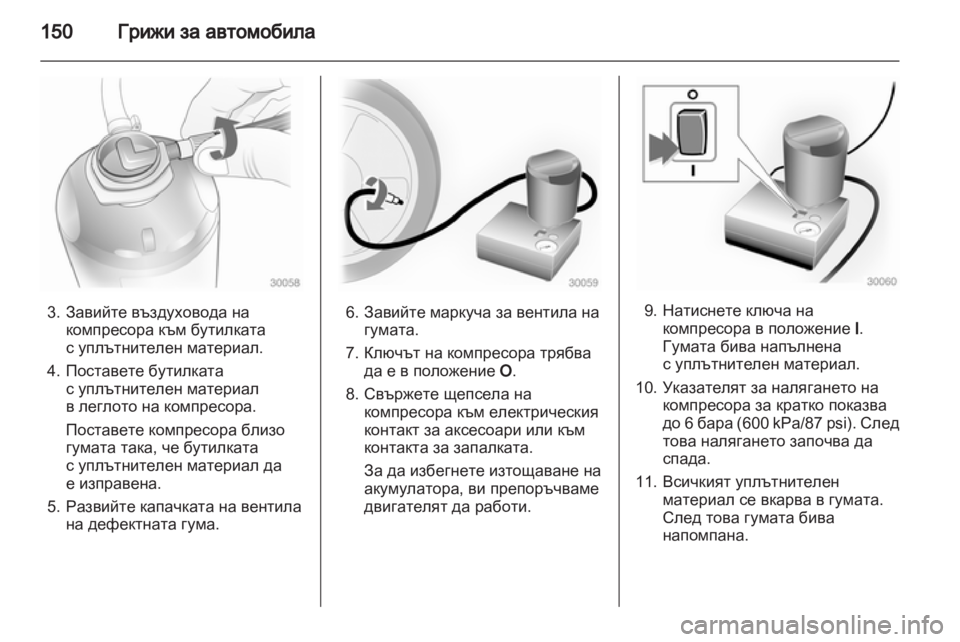 150 Грижи за автомобила

30058

3. Завийте въздуховода на компресора към бутилката с уплътнителен материал.

4. Поставете бутилката с уплътнителен материал в леглото на компресора.

Поставете компресора близо гумата така, че бутилката с уплътнителен материал да е изправена.

5. Развийте капачката на вентила на дефектната гума.

30059

6. Завийте маркуча за вентила на гумата.

7. Ключът на компресора трябва да е в положение O.

8. Свържете щепсела на компресора към електрическия контакт за аксесоари или към контакта за запалката.

За да избегнете изтощаване на акумулатора, ви препоръчваме двигателят да работи.

O
I
30060

9. Натиснете ключа на компресора в положение I. Гумата бива напълнена с уплътнителен материал.

10. Указателят за налягането на компресора за кратко показва до 6 бара (600 kPa/87 psi). След това налягането започва да спада.

11. Всичкият уплътнителен материал се вкарва в гумата. След това гумата бива напомпана.

carmanualsonline.info