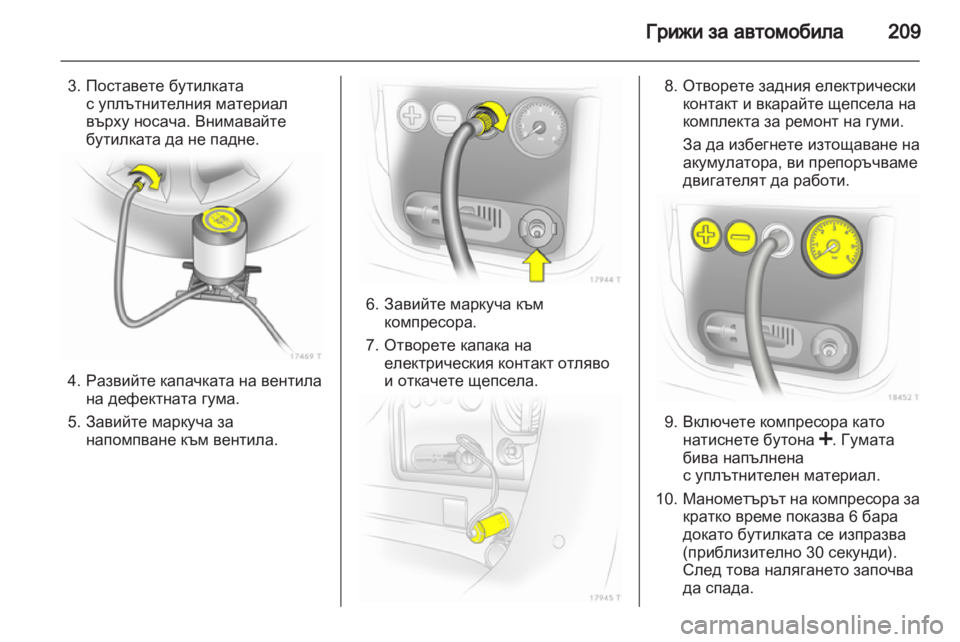 Грижи за автомобила 209

3. Поставете бутилката с уплътнителния материал върху носача. Внимавайте бутилката да не падне.

17469 T

4. Развийте капачката на вентила на дефектната гума.

5. Завийте маркуча за напомпване към вентила.

17944 T

6. Завийте маркуча към компресора.

7. Отворете капака на електрическия контакт отляво и откачете щепсела.

17945 T

8. Отворете задния електрически контакт и вкарайте щепсела на комплекта за ремонт на гуми.

За да избегнете изтощаване на акумулатора, ви препоръчваме двигателят да работи.

18452 T

9. Включете компресора като натиснете бутона +. Гумата бива напълнена с уплътнителен материал.

10. Манометърът на компресора за кратко време показва 6 бара докато бутилката се изпразва (приблизително 30 секунди). След това налягането започва да спада.

carmanualsonline.info