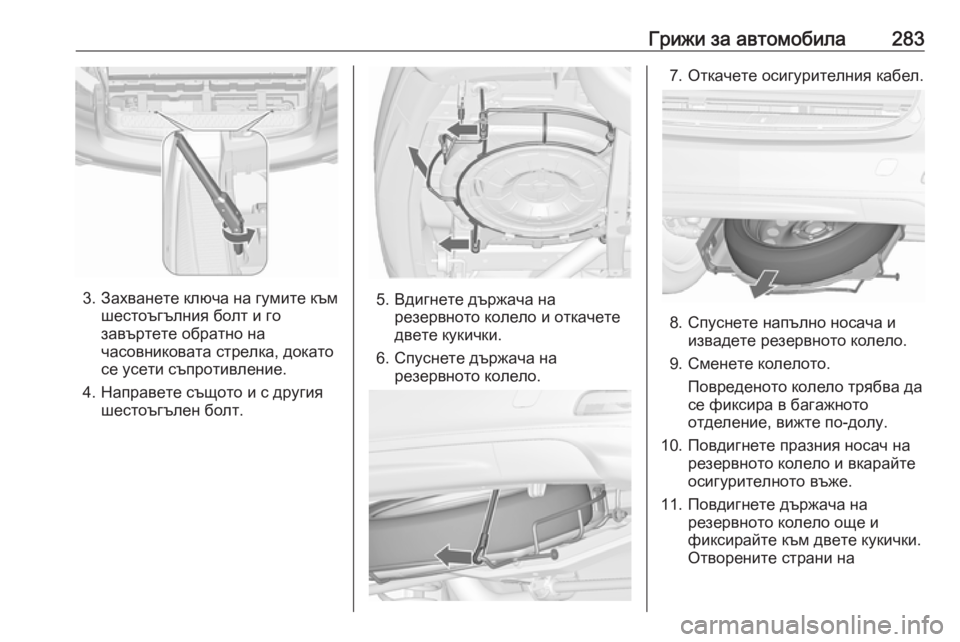 Грижи за автомобила 283

3. Захванете ключа на гумите към шестоъгълния болт и го завъртете обратно на часовниковата стрелка, докато се усети съпротивление.

4. Направете същото и с другия шестоъгълен болт.

5. Вдигнете държача на резервното колело и откачете двете кукички.

6. Спуснете държача на резервното колело.

7. Откачете осигурителния кабел.

8. Спуснете напълно носача и извадете резервното колело.

9. Сменете колелото.

Повреденото колело трябва да се фиксира в багажното отделение, вижте по-долу.

10. Повдигнете празния носач на резервното колело и вкарайте осигурителното въже.

11. Повдигнете държача на резервното колело още и фиксирайте към двете кукички. Отворените страни на

carmanualsonline.info