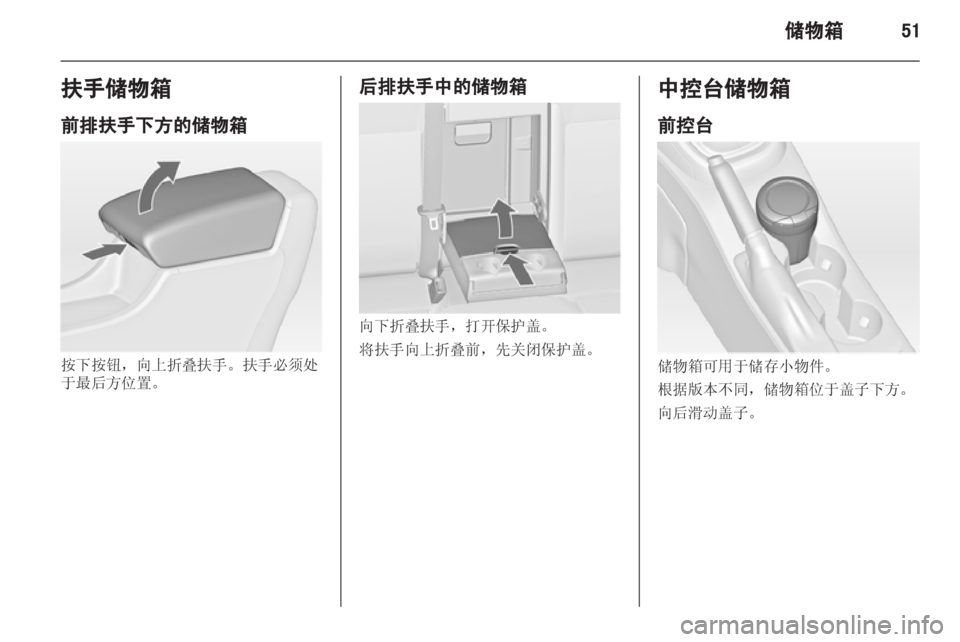 储物箱 51

扶手储物箱

前排扶手下方的储物箱

按下按钮，向上折叠扶手。扶手必须处于最后方位置。

后排扶手中的储物箱

向下折叠扶手，打开保护盖。

将扶手向上折叠前，先关闭保护盖。

中控台储物箱

前控台

储物箱可用于储存小物件。

根据版本不同，储物箱位于盖子下方。

向后滑动盖子。

carmanualsonline.info